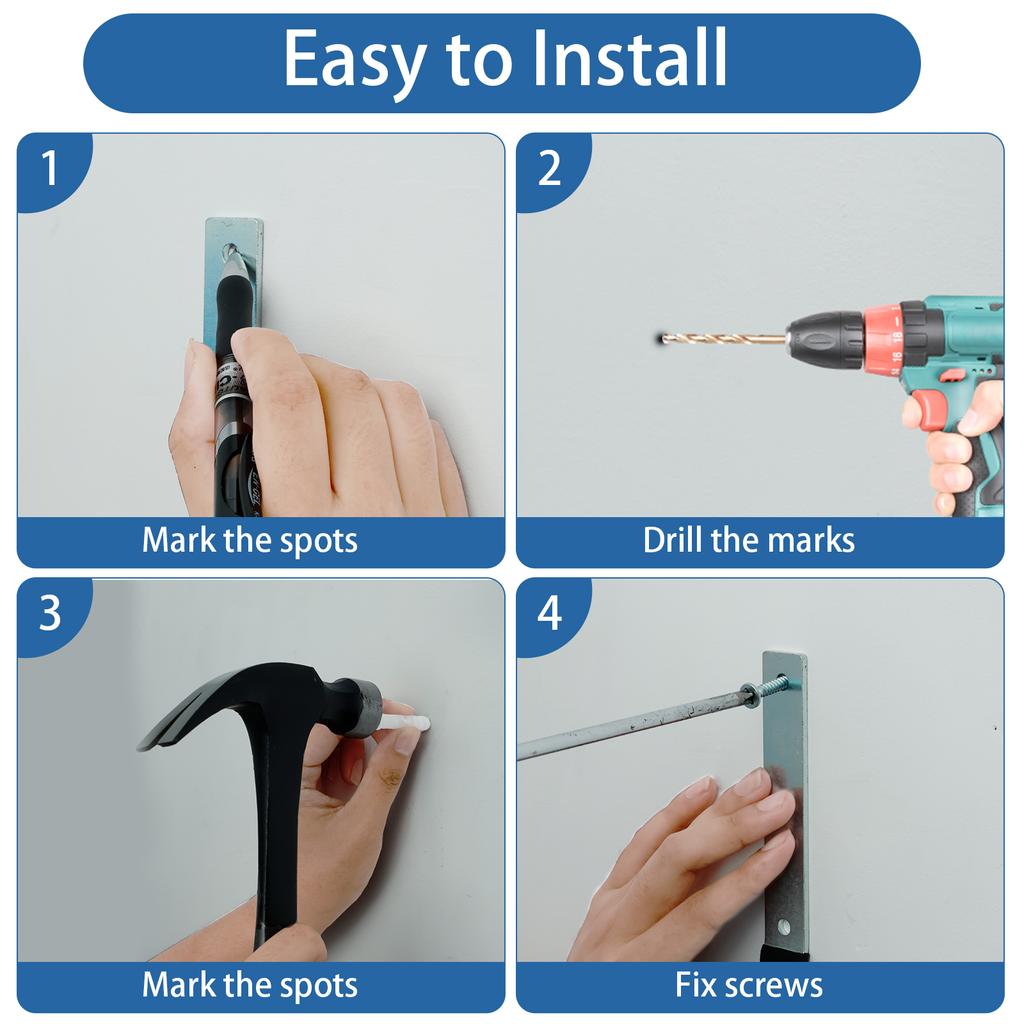 Easy to Install

1

Mark the spots

2

Drill the marks

3

Mark the spots

4

Fix screws