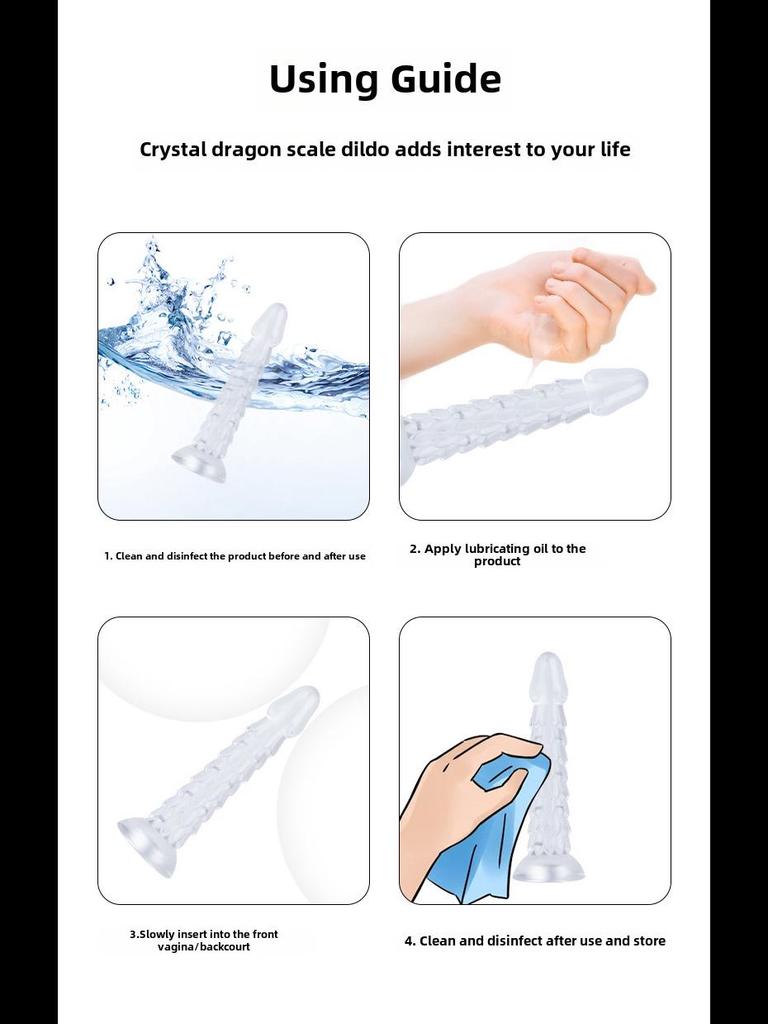 Using Guide

Crystal dragon scale dildo adds interest to your life

1. Clean and disinfect the product before and after use

2. Apply lubricating oil to the product

3.Slowly insert into the front vagina/backcourt

4. Clean and disinfect after use and store