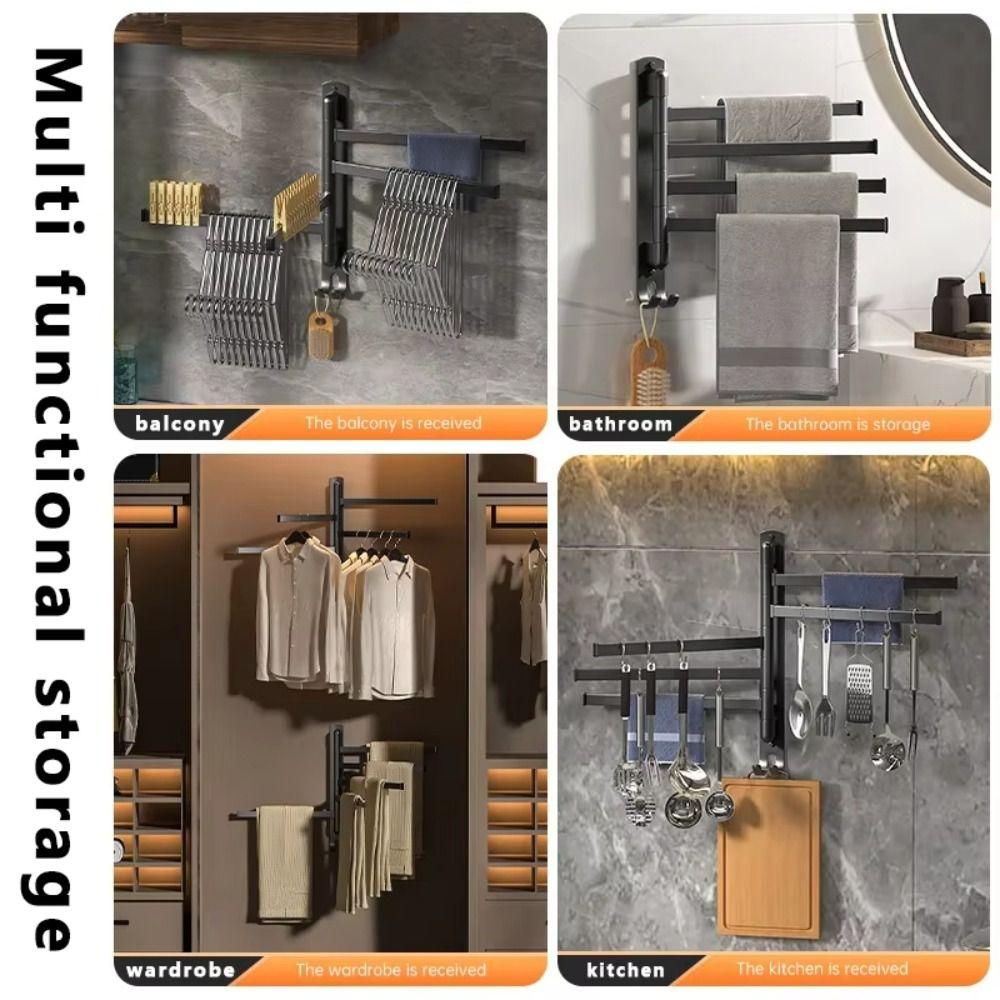 Multi functional storage

balcony
The balcony is received

bathroom
The bathroom is storage

wardrobe
The wardrobe is received

kitchen
The kitchen is received