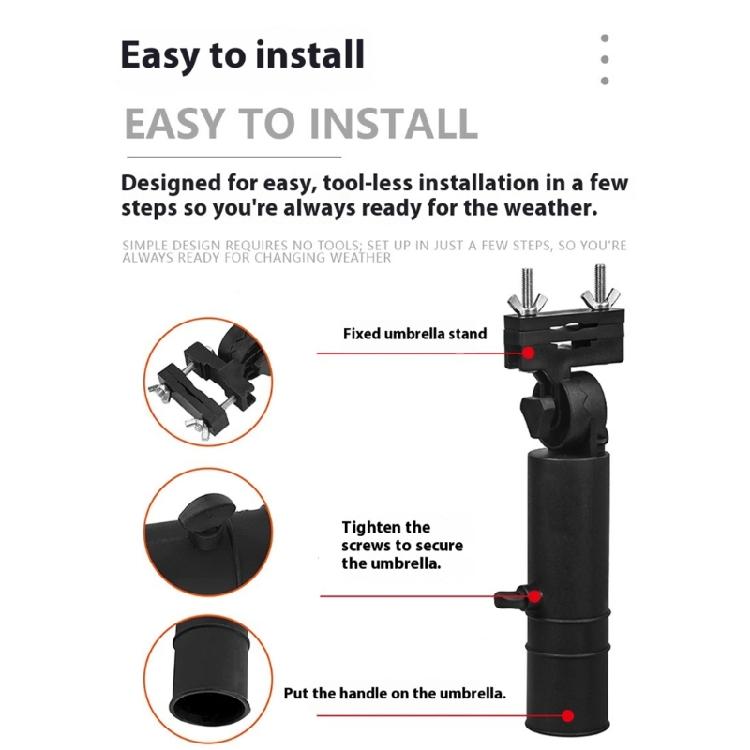 Easy to install

EASY TO INSTALL

Designed for easy, tool-less installation in a few steps so you're always ready for the weather.

SIMPLE DESIGN REQUIRES NO TOOLS; SET UP IN JUST A FEW STEPS, SO YOU'RE ALWAYS READY FOR CHANGING WEATHER

Fixed umbrella stand

Tighten the screws to secure the umbrella.

Put the handle on the umbrella.