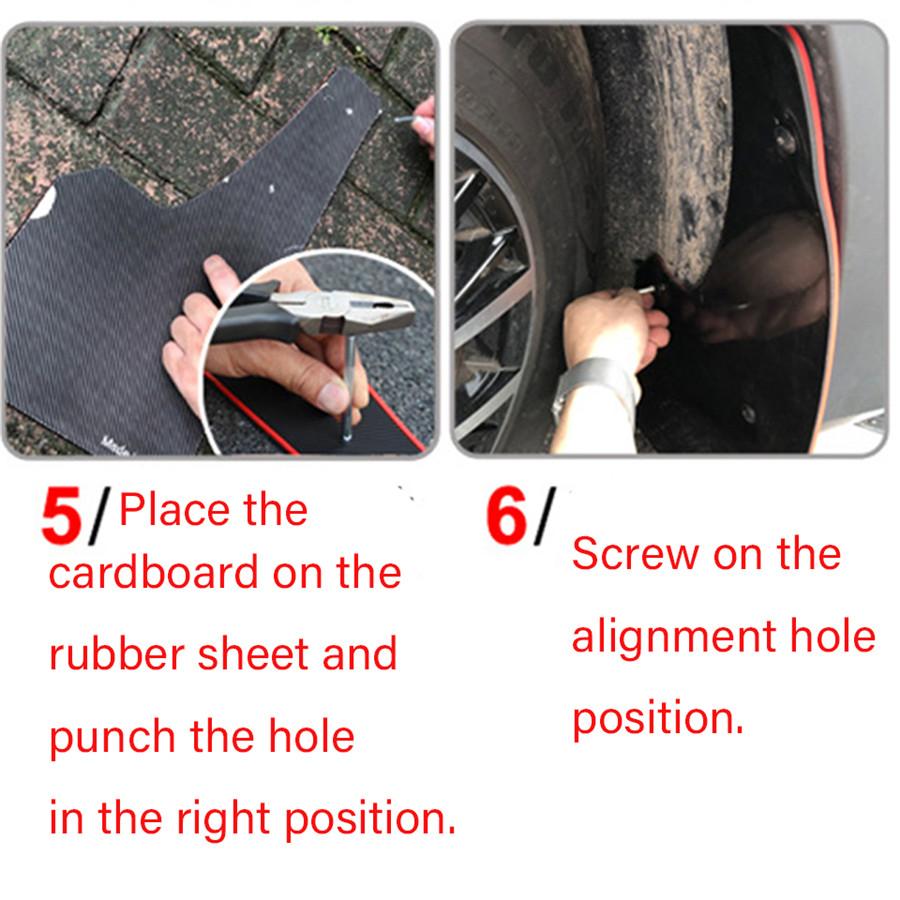 5/ Place the cardboard on the rubber sheet and punch the hole in the right position.

6/ Screw on the alignment hole position.