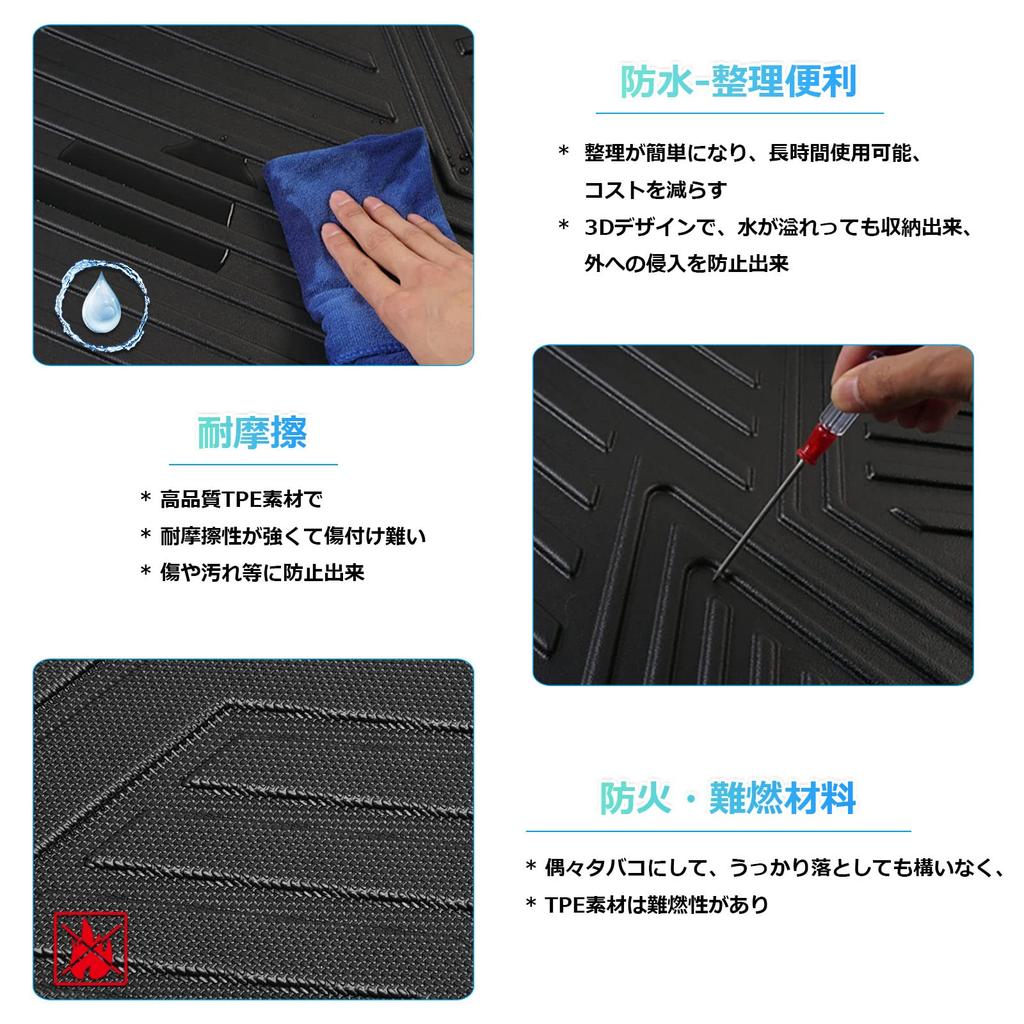 防水-整理便利

* 整理が簡単になり、長時間使用可能、コストを減らす
* 3Dデザインで、水が溢れっても収納出来、外への侵入を防止出来

耐摩擦

* 高品質TPE素材で
* 耐摩擦性が強くて傷付け難い
* 傷や汚れ等に防止出来

防火・難燃材料

* 偶々タバコにして、うっかり落としても構いなく、
* TPE素材は難燃性があり