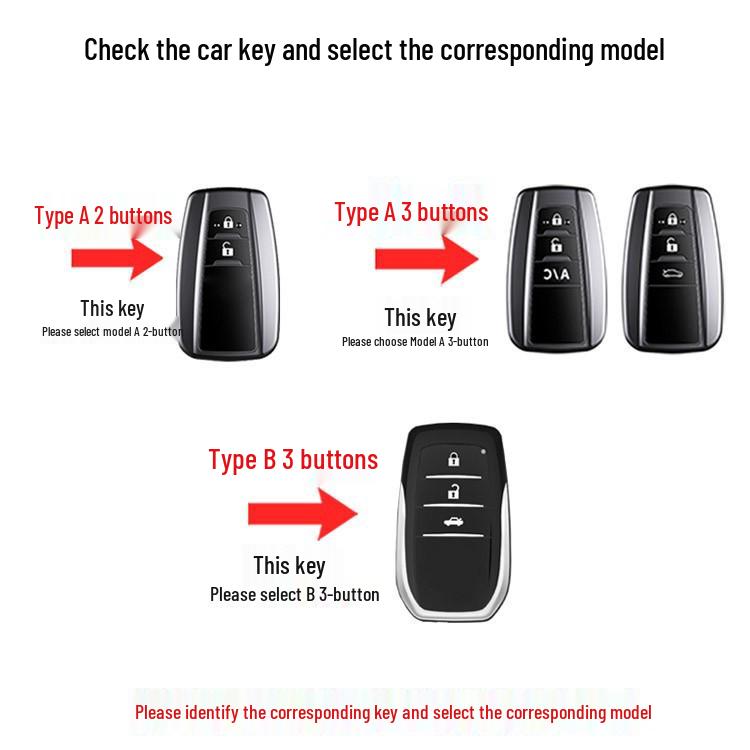 Check the car key and select the corresponding model

Type A 2 buttons

This key
Please select model A 2-button

Type A 3 buttons

This key
Please choose Model A 3-button

A/C

Type B 3 buttons

This key
Please select B 3-button

Please identify the corresponding key and select the corresponding model