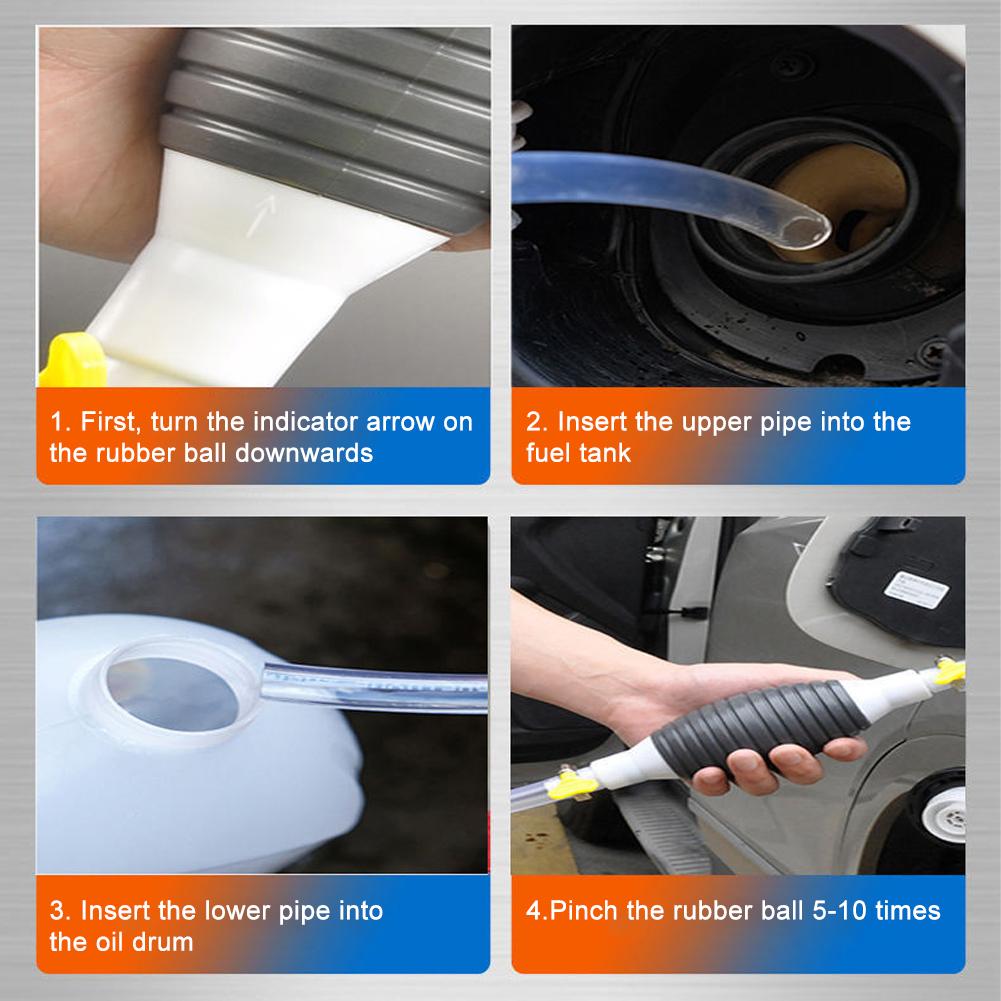 1. First, turn the indicator arrow on the rubber ball downwards

2. Insert the upper pipe into the fuel tank

3. Insert the lower pipe into the oil drum

4.Pinch the rubber ball 5-10 times