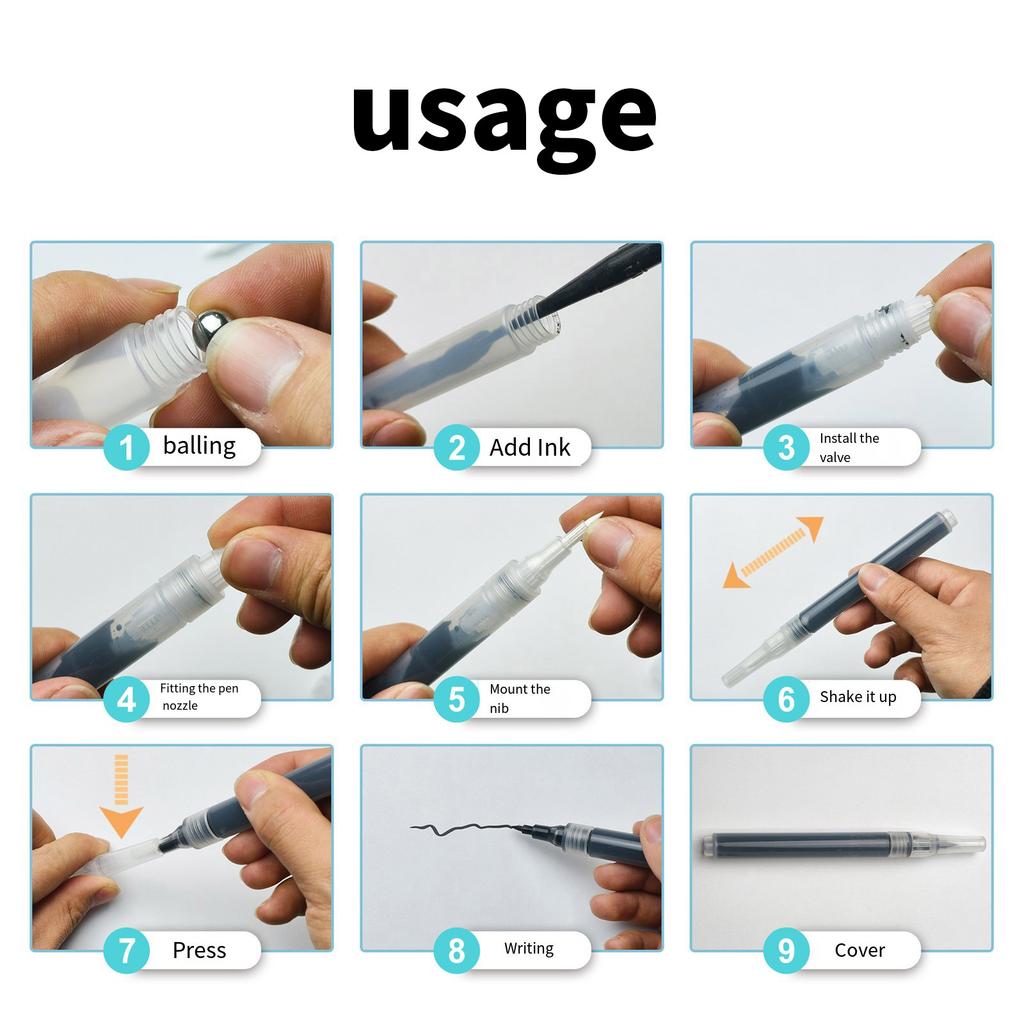 usage

1 balling

2 Add Ink

3 Install the valve

4 Fitting the pen nozzle

5 Mount the nib

6 Shake it up

7 Press

8 Writing

9 Cover