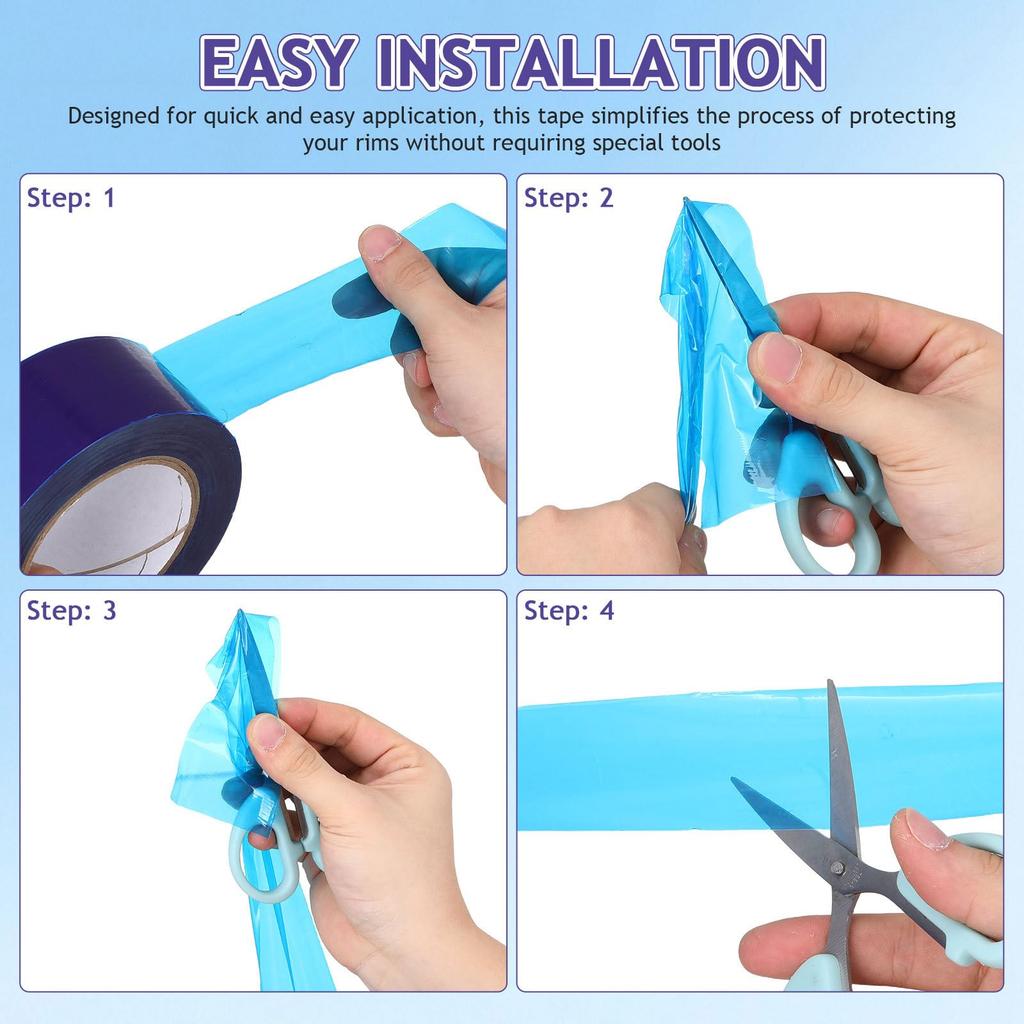 EASY INSTALLATION

Designed for quick and easy application, this tape simplifies the process of protecting your rims without requiring special tools

Step: 1

Step: 2

Step: 3

Step: 4