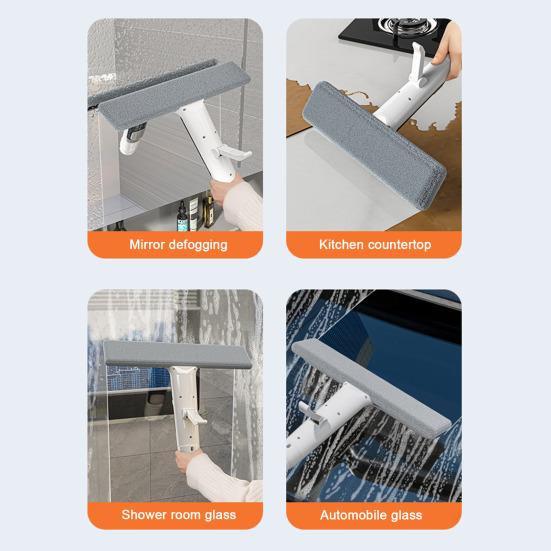 Mirror defogging

Kitchen countertop

Shower room glass

Automobile glass