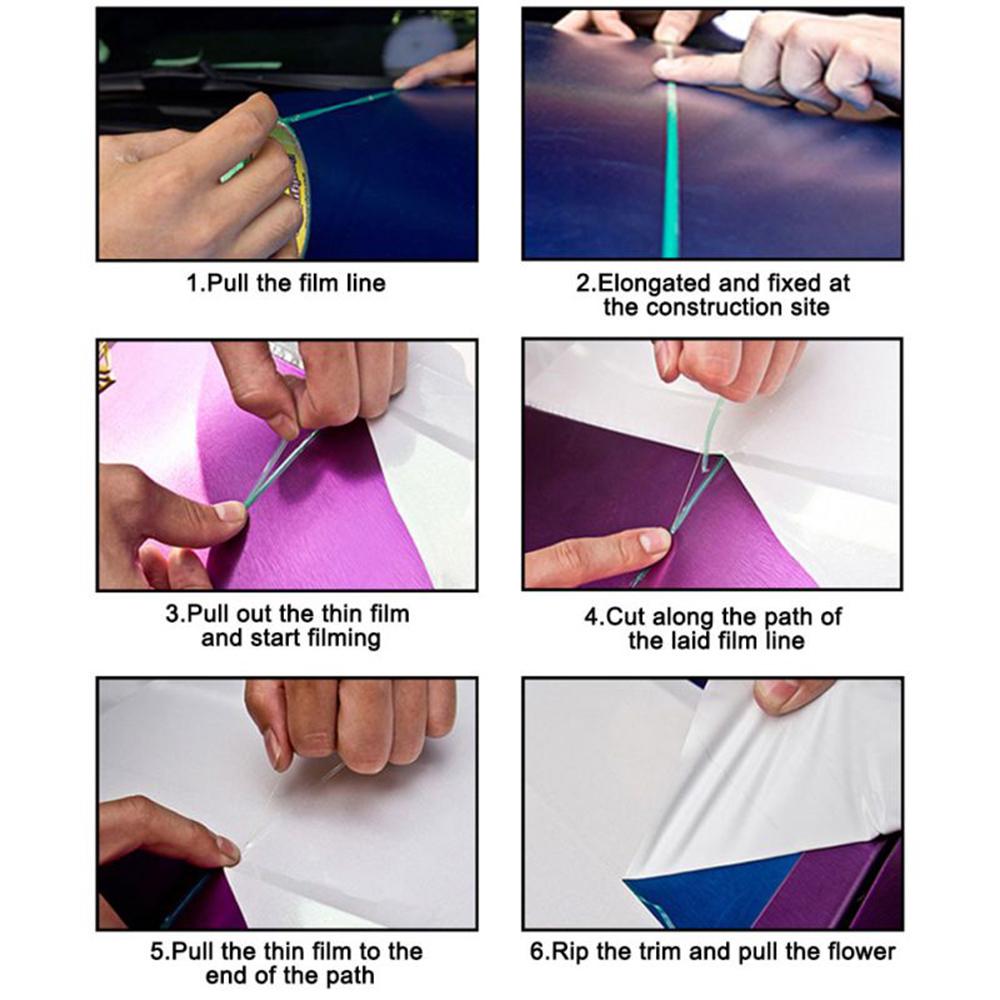 1.Pull the film line

2.Elongated and fixed at the construction site

3.Pull out the thin film and start filming

4.Cut along the path of the laid film line

5.Pull the thin film to the end of the path

6.Rip the trim and pull the flower