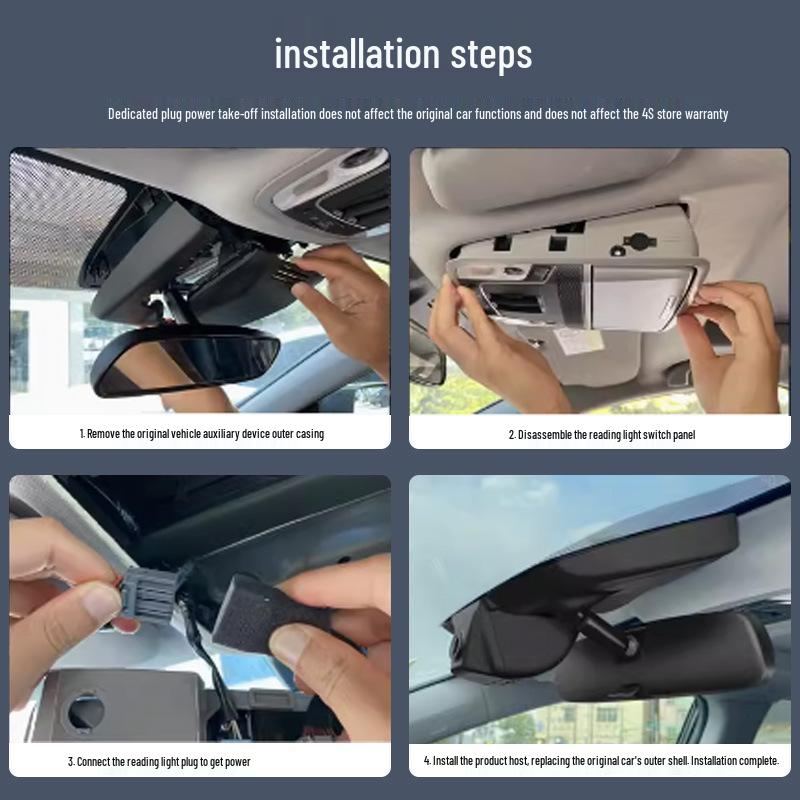 installation steps

Dedicated plug power take-off installation does not affect the original car functions and does not affect the 4S store warranty

1. Remove the original vehicle auxiliary device outer casing

2. Disassemble the reading light switch panel

3. Connect the reading light plug to get power

4. Install the product host, replacing the original car's outer shell. Installation complete.