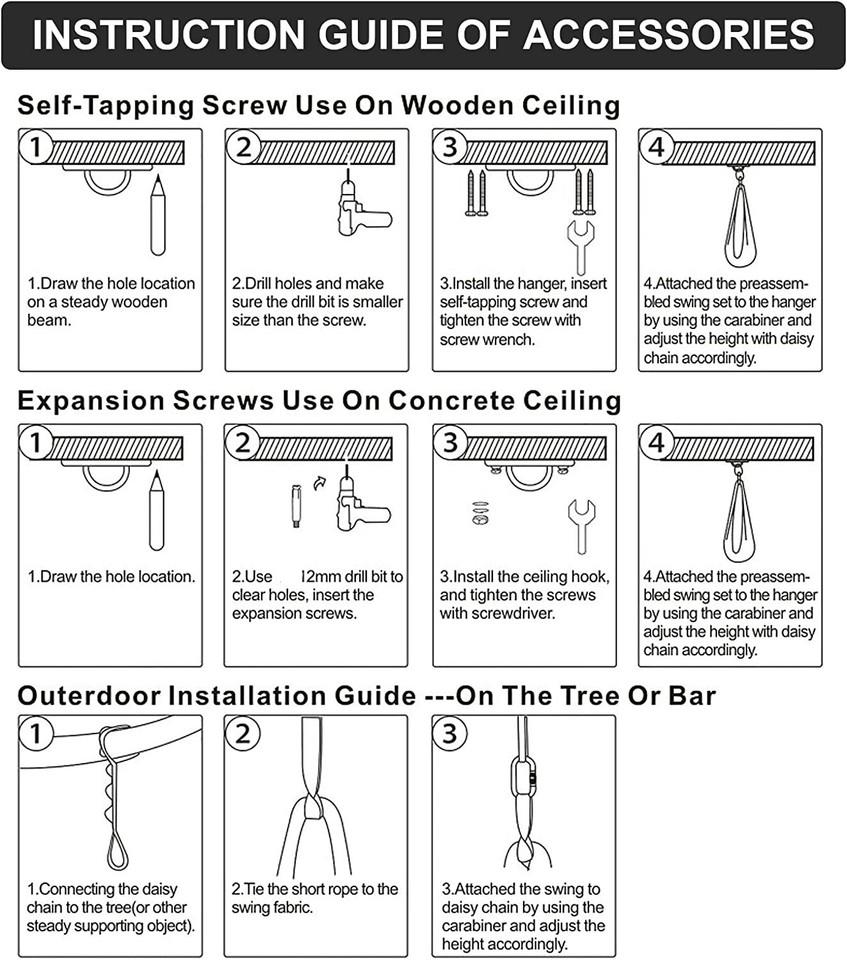 INSTRUCTION GUIDE OF ACCESSORIES

Self-Tapping Screw Use On Wooden Ceiling

1

1.Draw the hole location on a steady wooden beam.

2

2.Drill holes and make sure the drill bit is smaller size than the screw.

3

3.Install the hanger, insert self-tapping screw and tighten the screw with screw wrench.

4

4.Attached the preassembled swing set to the hanger by using the carabiner and adjust the height with daisy chain accordingly.

Expansion Screws Use On Concrete Ceiling

1

1.Draw the hole location.

2

2.Use 12mm drill bit to clear holes, insert the expansion screws.

3

3.Install the ceiling hook, and tighten the screws with screwdriver.

4

4.Attached the preassembled swing set to the hanger by using the carabiner and adjust the height with daisy chain accordingly.

Outerdoor Installation Guide ---On The Tree Or Bar

1

1.Connecting the daisy chain to the tree(or other steady supporting object).

2

2.Tie the short rope to the swing fabric.

3

3.Attached the swing to daisy chain by using the carabiner and adjust the height accordingly.