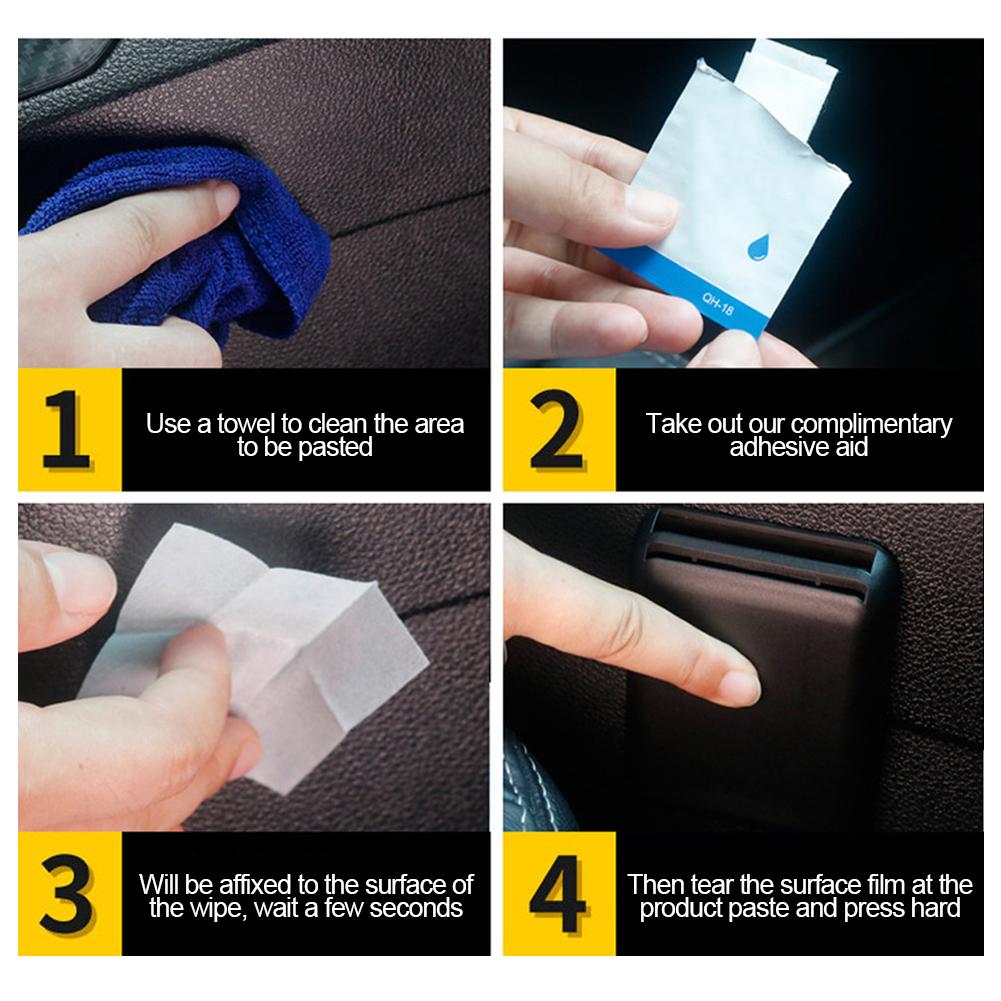 QH-18

1

Use a towel to clean the area to be pasted

2

Take out our complimentary adhesive aid

3

Will be affixed to the surface of the wipe, wait a few seconds

4

Then tear the surface film at the product paste and press hard