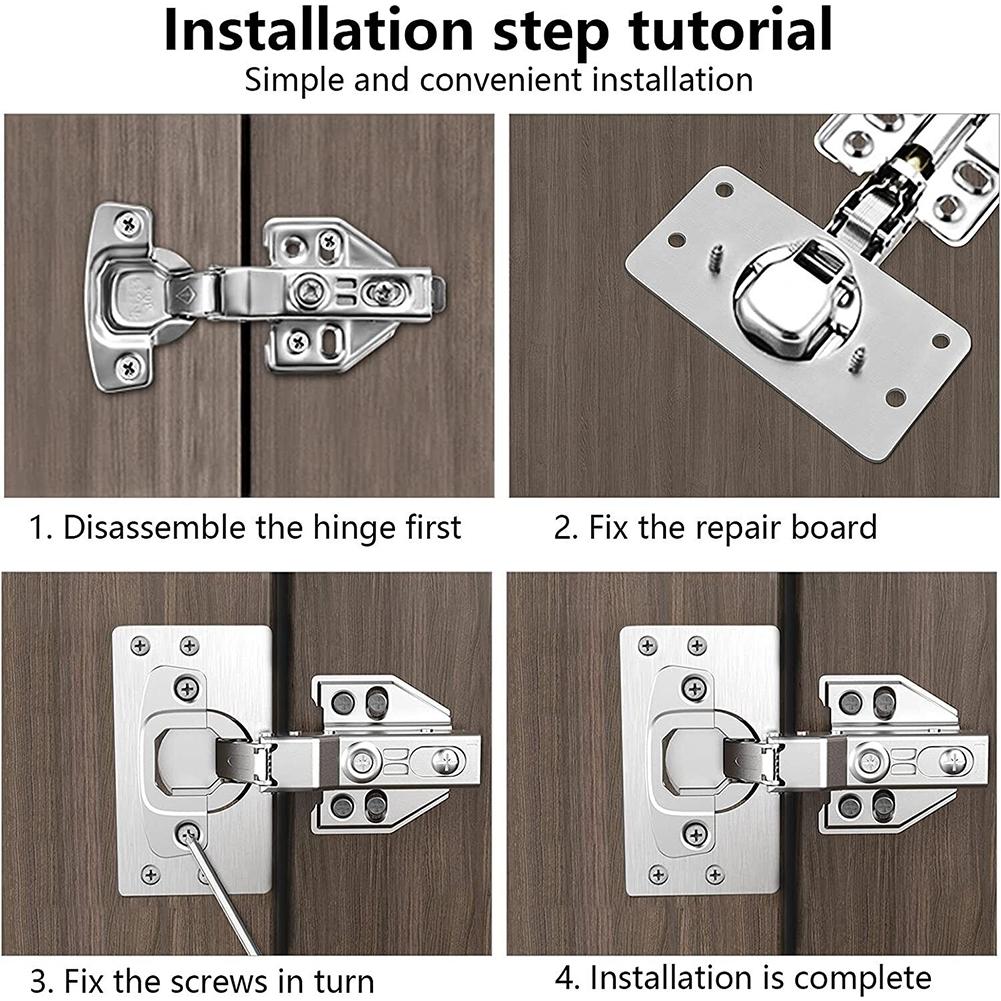 Installation step tutorial
Simple and convenient installation

1. Disassemble the hinge first

2. Fix the repair board

3. Fix the screws in turn

4. Installation is complete