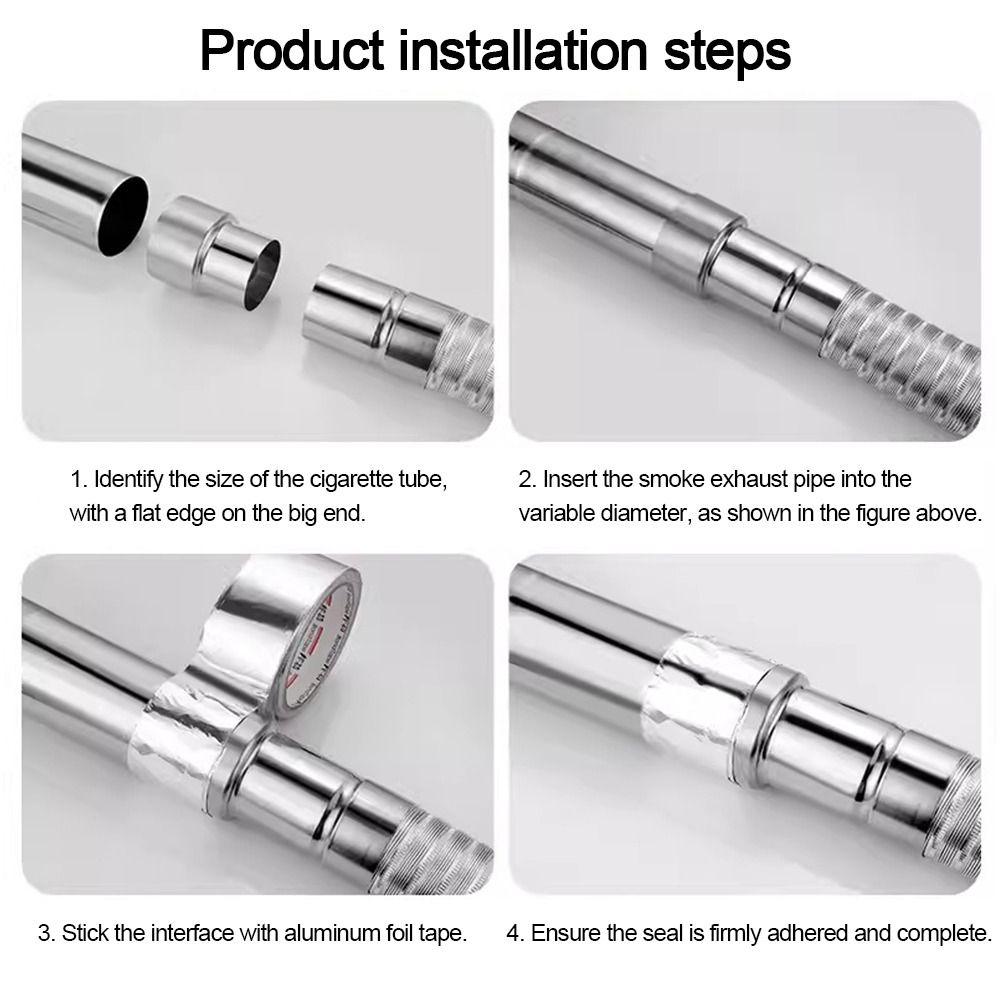 Product installation steps

1. Identify the size of the cigarette tube, with a flat edge on the big end.

2. Insert the smoke exhaust pipe into the variable diameter, as shown in the figure above.

3. Stick the interface with aluminum foil tape.

4. Ensure the seal is firmly adhered and complete.