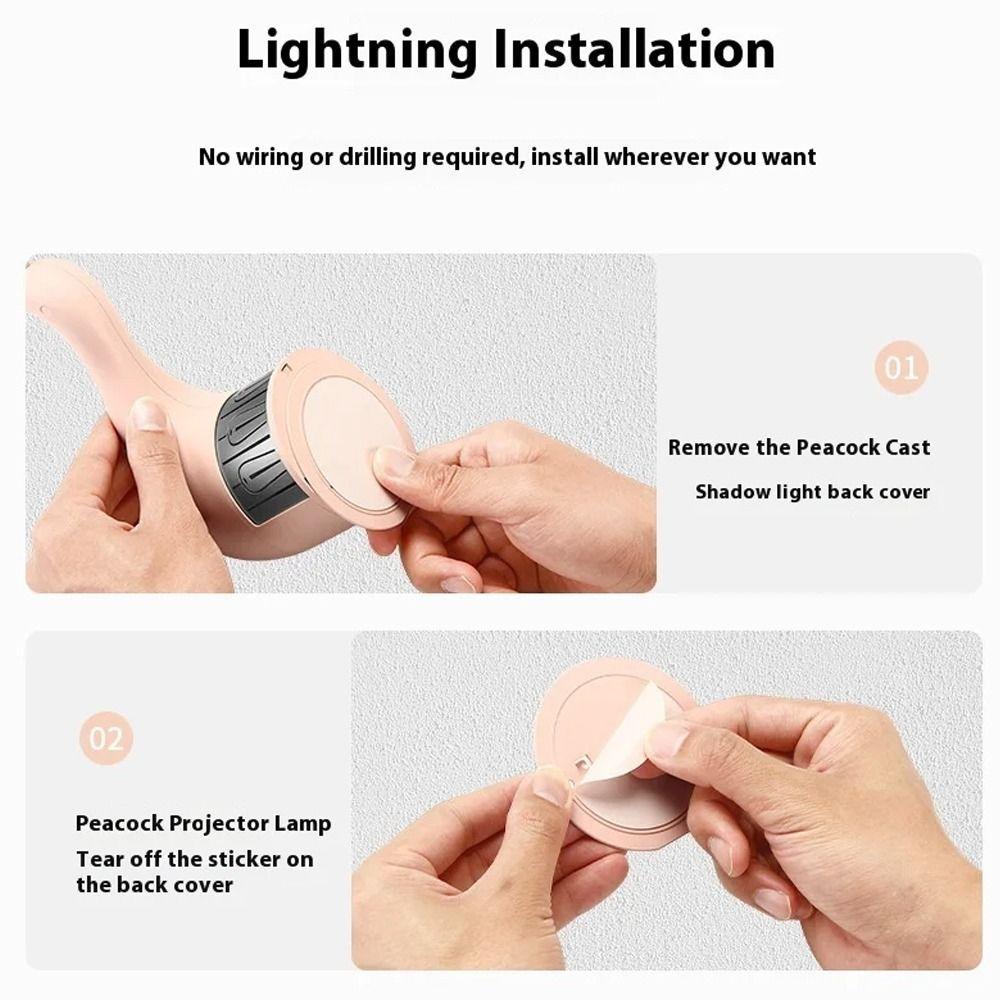 Lightning Installation

No wiring or drilling required, install wherever you want

01

Remove the Peacock Cast

Shadow light back cover

02

Peacock Projector Lamp

Tear off the sticker on the back cover