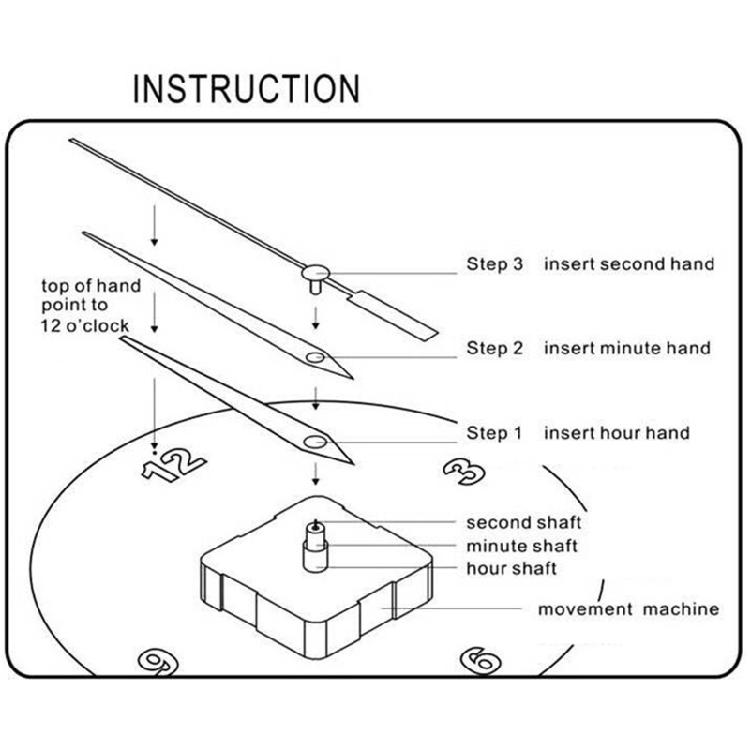 INSTRUCTION

top of hand point to 12 o'clock

Step 3 insert second hand

Step 2 insert minute hand

Step 1 insert hour hand

12

3

second shaft

minute shaft

hour shaft

movement machine

9

6