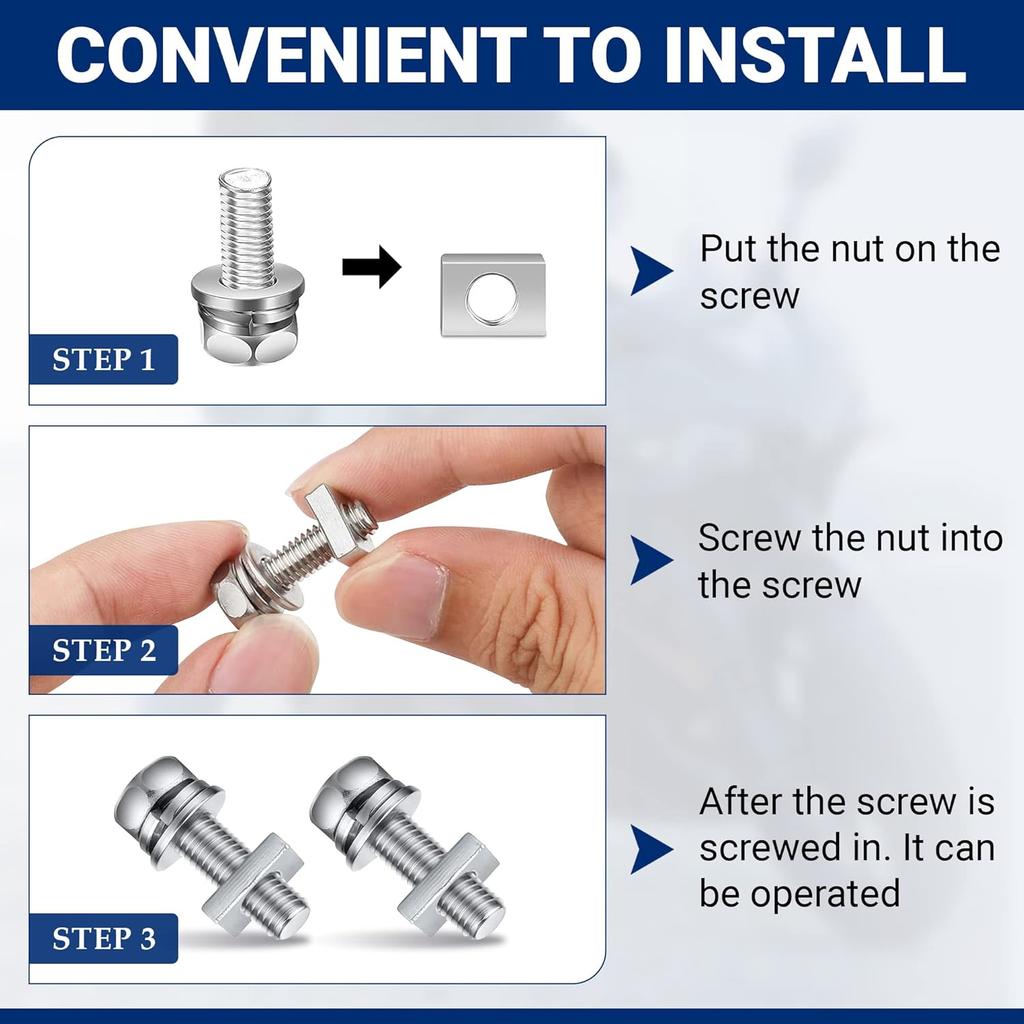 CONVENIENT TO INSTALL

STEP 1

Put the nut on the screw

STEP 2

Screw the nut into the screw

STEP 3

After the screw is screwed in. It can be operated