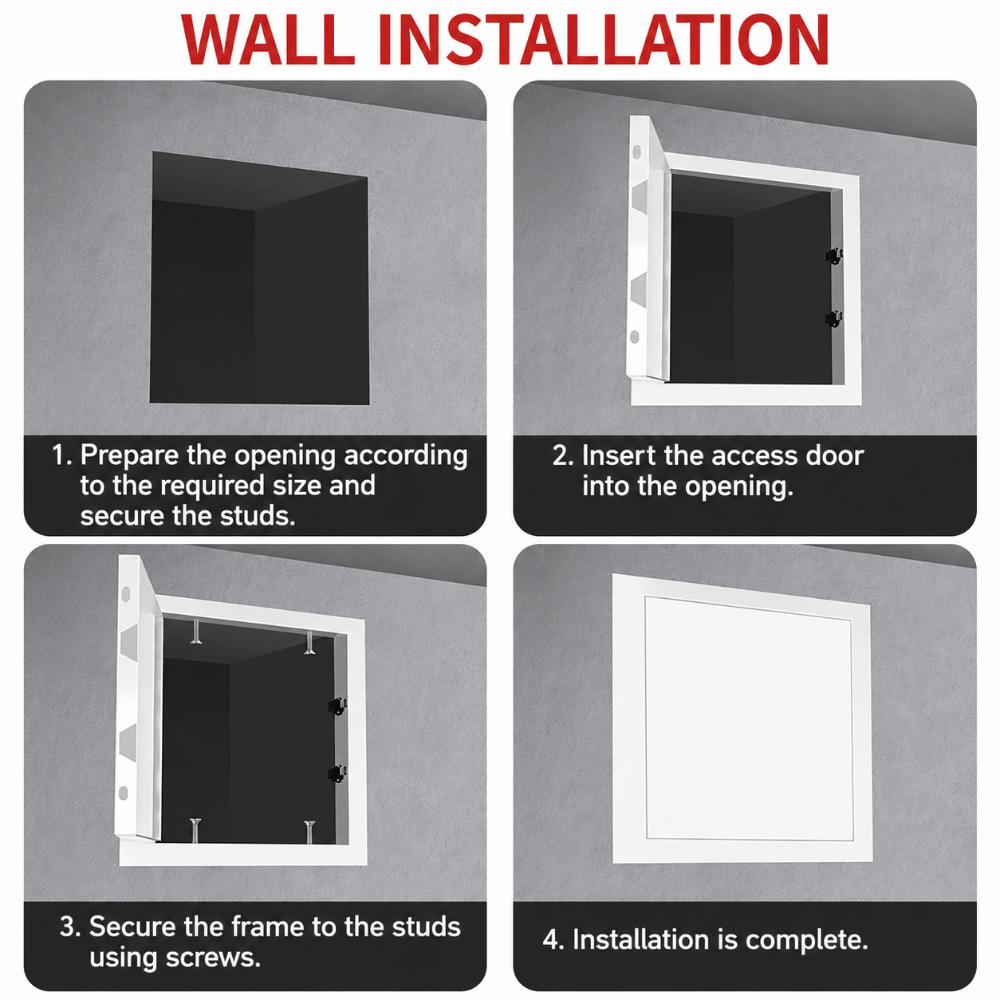 WALL INSTALLATION

1. Prepare the opening according to the required size and secure the studs.

2. Insert the access door into the opening.

3. Secure the frame to the studs using screws.

4. Installation is complete.