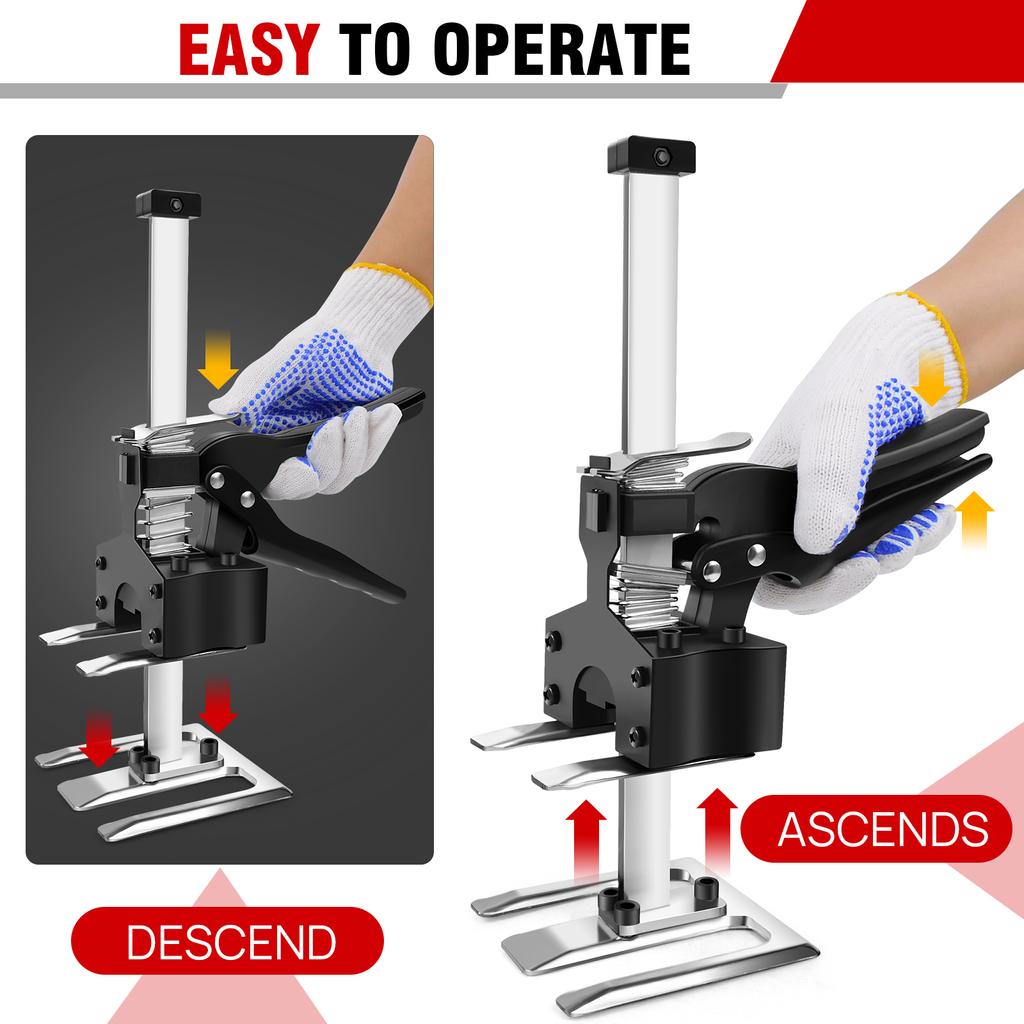 EASY TO OPERATE

ASCENDS

DESCEND