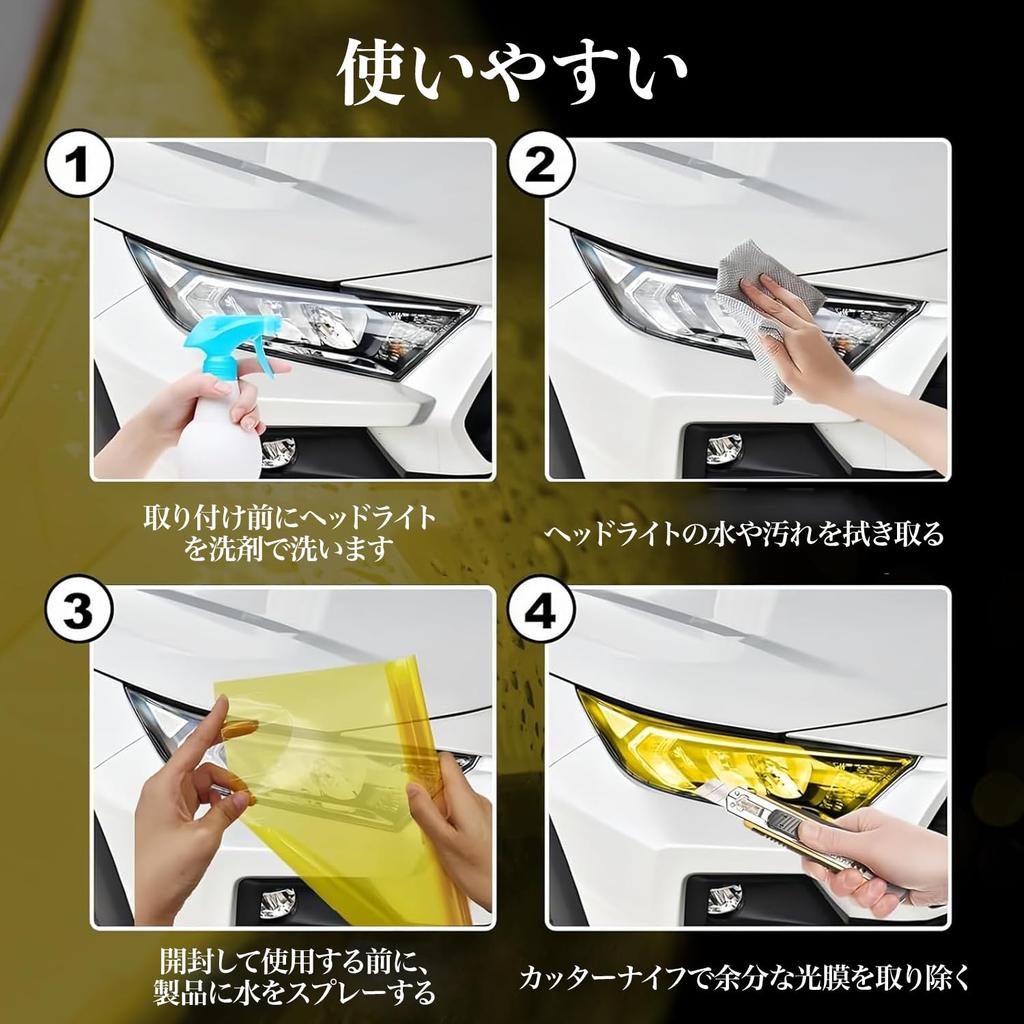 使いやすい

1

取り付け前にヘッドライトを洗剤で洗います

2

ヘッドライトの水や汚れを拭き取る

3

開封して使用する前に、製品に水をスプレーする

4

カッターナイフで余分な光膜を取り除く