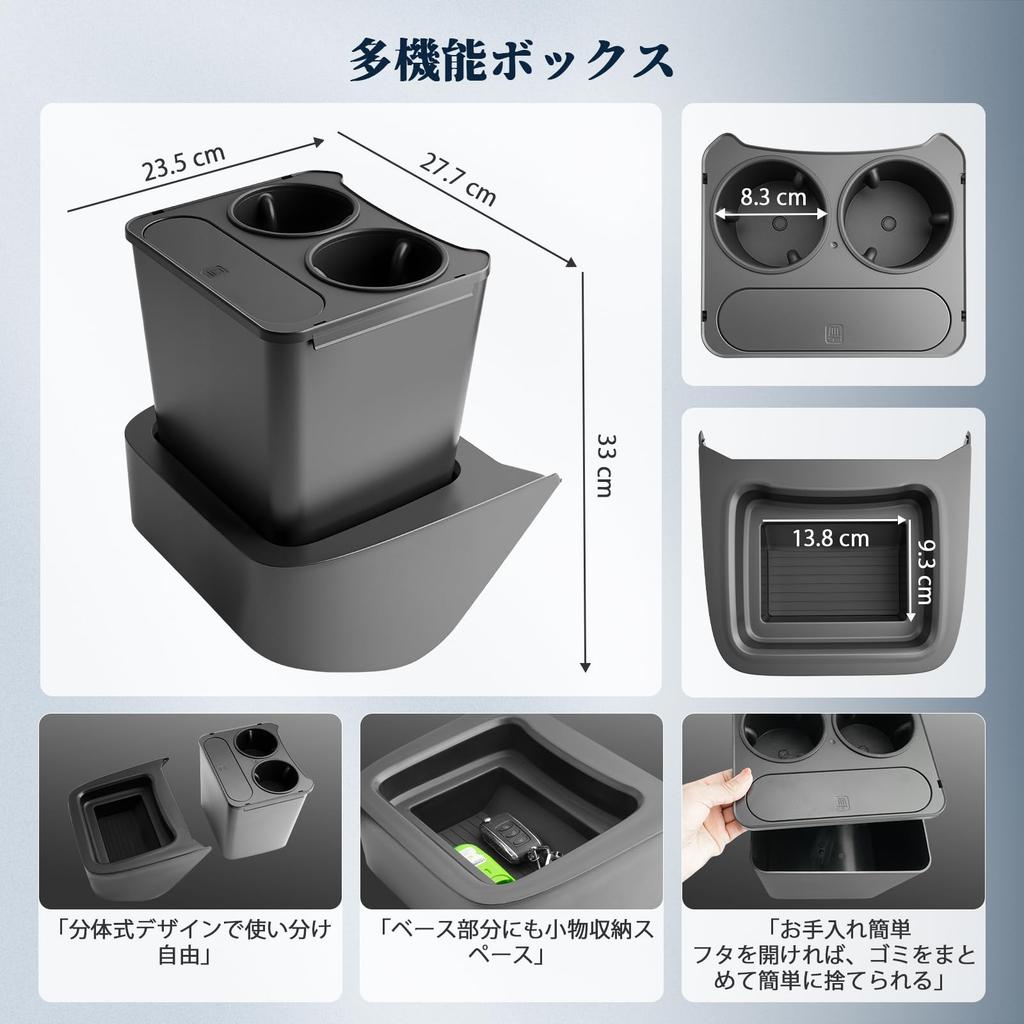 多機能ボックス

23.5 cm
27.7 cm
33 cm

8.3 cm

13.8 cm
9.3 cm

「分体式デザインで使い分け自由」

「ベース部分にも小物収納スペース」

「お手入れ簡単
フタを開ければ、ゴミをまとめて簡単に捨てられる」