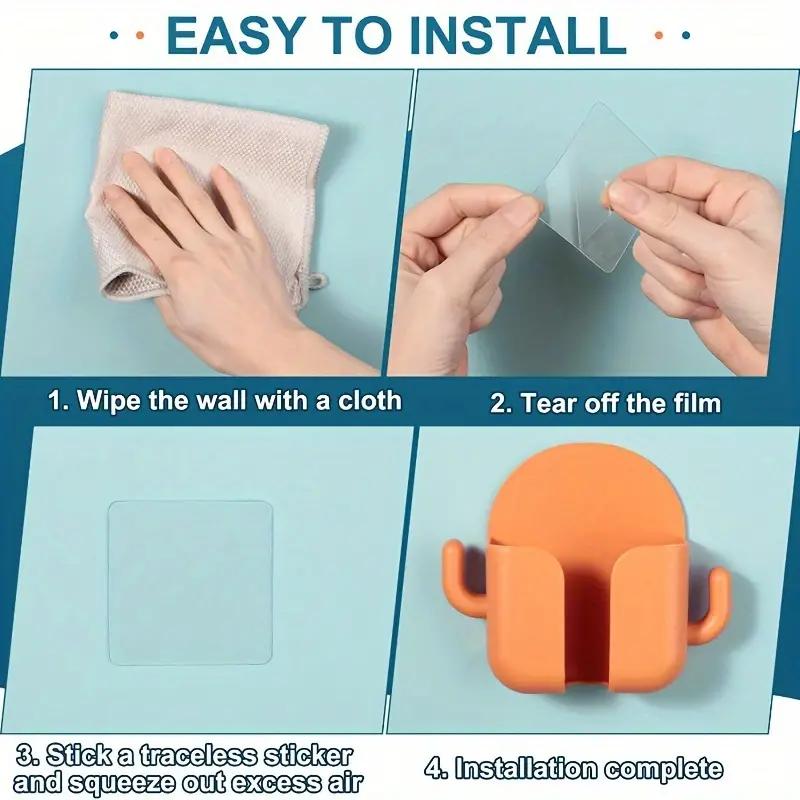 EASY TO INSTALL

1. Wipe the wall with a cloth

2. Tear off the film

3. Stick a traceless sticker and squeeze out excess air

4. Installation complete