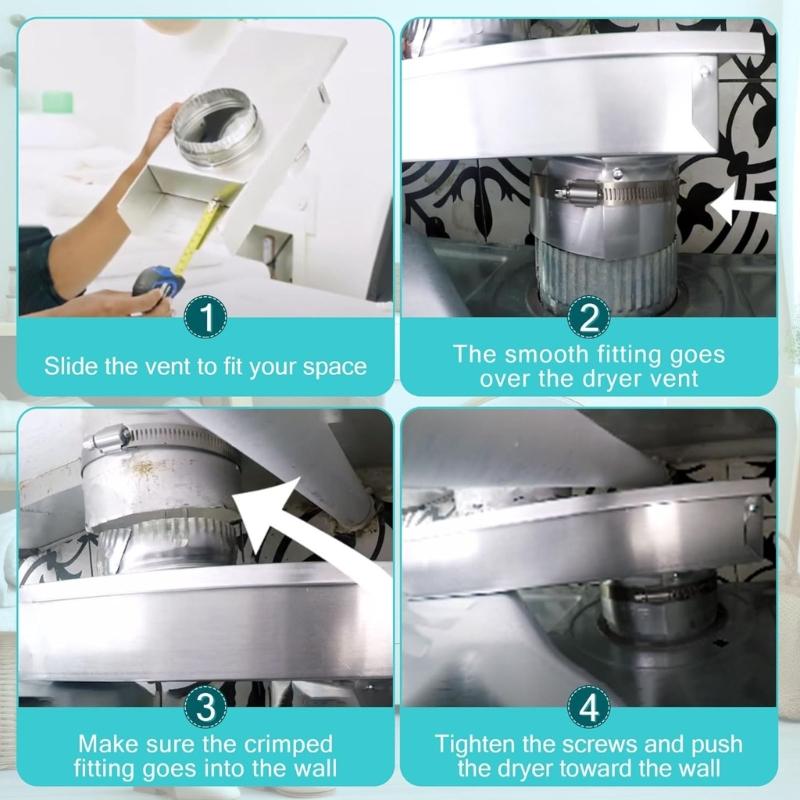 1

Slide the vent to fit your space

2

The smooth fitting goes over the dryer vent

3

Make sure the crimped fitting goes into the wall

4

Tighten the screws and push the dryer toward the wall