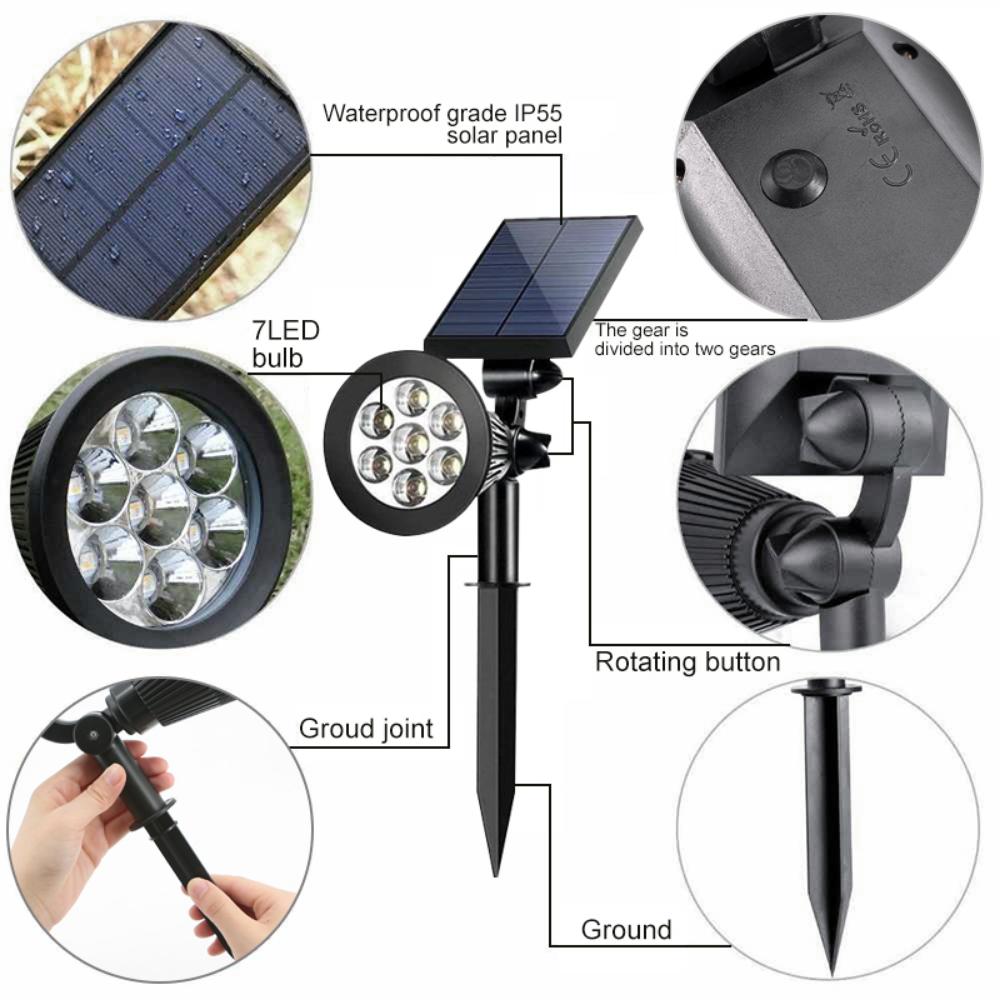 Waterproof grade IP55
solar panel

CE RoHS

7LED
bulb

The gear is
divided into two gears

Rotating button

Groud joint

Ground