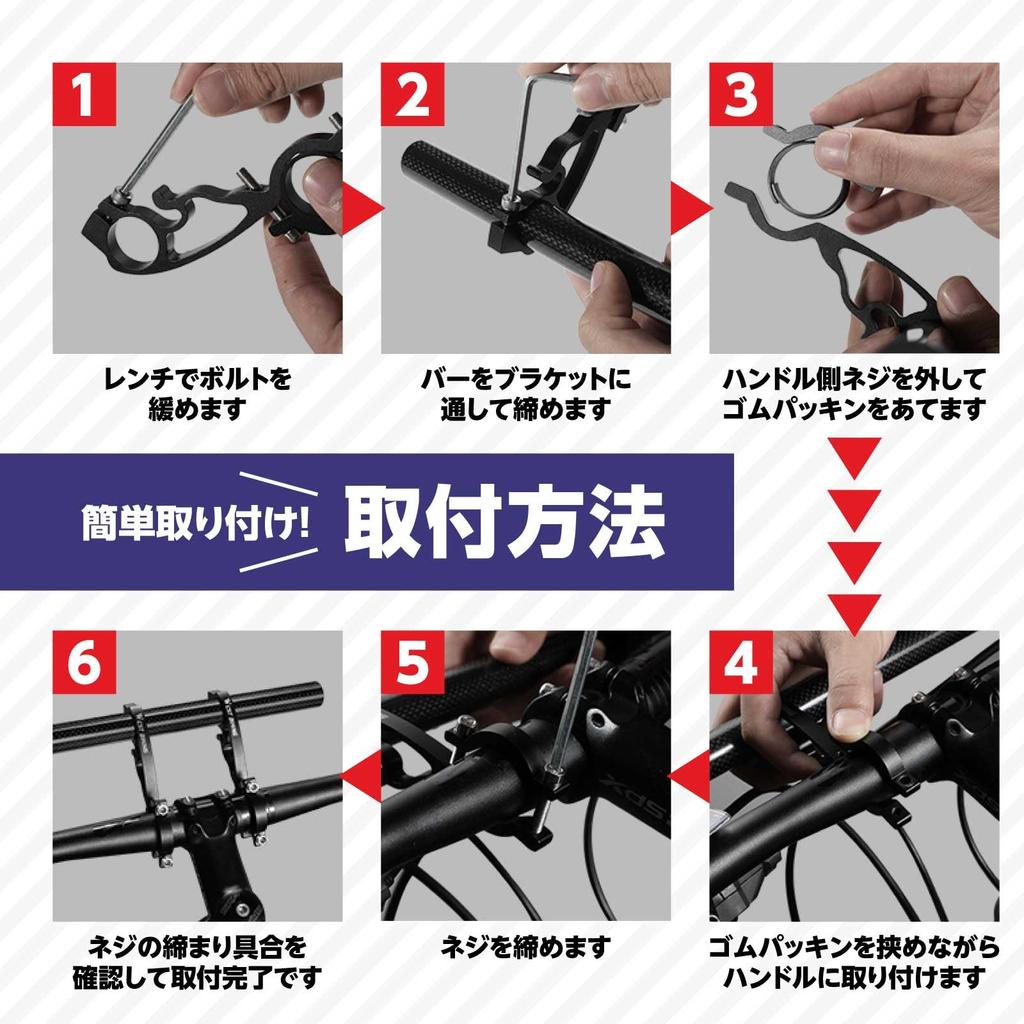 1

レンチでボルトを緩めます

2

バーをブラケットに通して締めます

3

ハンドル側ネジを外してゴムパッキンをあてます

簡単取り付け!

取付方法

6

ネジの締まり具合を確認して取付完了です

5

ネジを締めます

4

ゴムパッキンを挟めながらハンドルに取り付けます