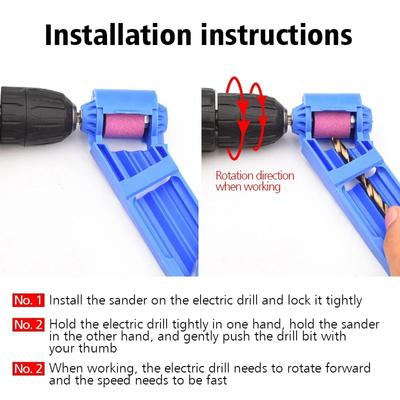 Installation instructions

Rotation direction when working

No. 1 Install the sander on the electric drill and lock it tightly

No. 2 Hold the electric drill tightly in one hand, hold the sander in the other hand, and gently push the drill bit with your thumb

No. 2 When working, the electric drill needs to rotate forward and the speed needs to be fast