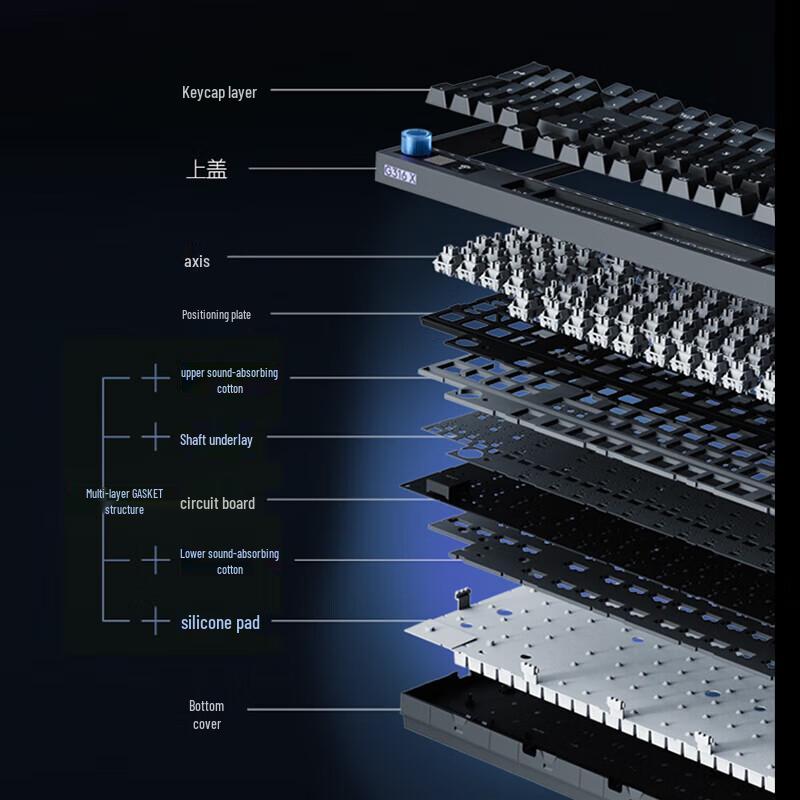 Keycap layer

上盖

G316 X

axis

Positioning plate

upper sound-absorbing cotton

Shaft underlay

Multi-layer GASKET structure

circuit board

Lower sound-absorbing cotton

silicone pad

Bottom cover