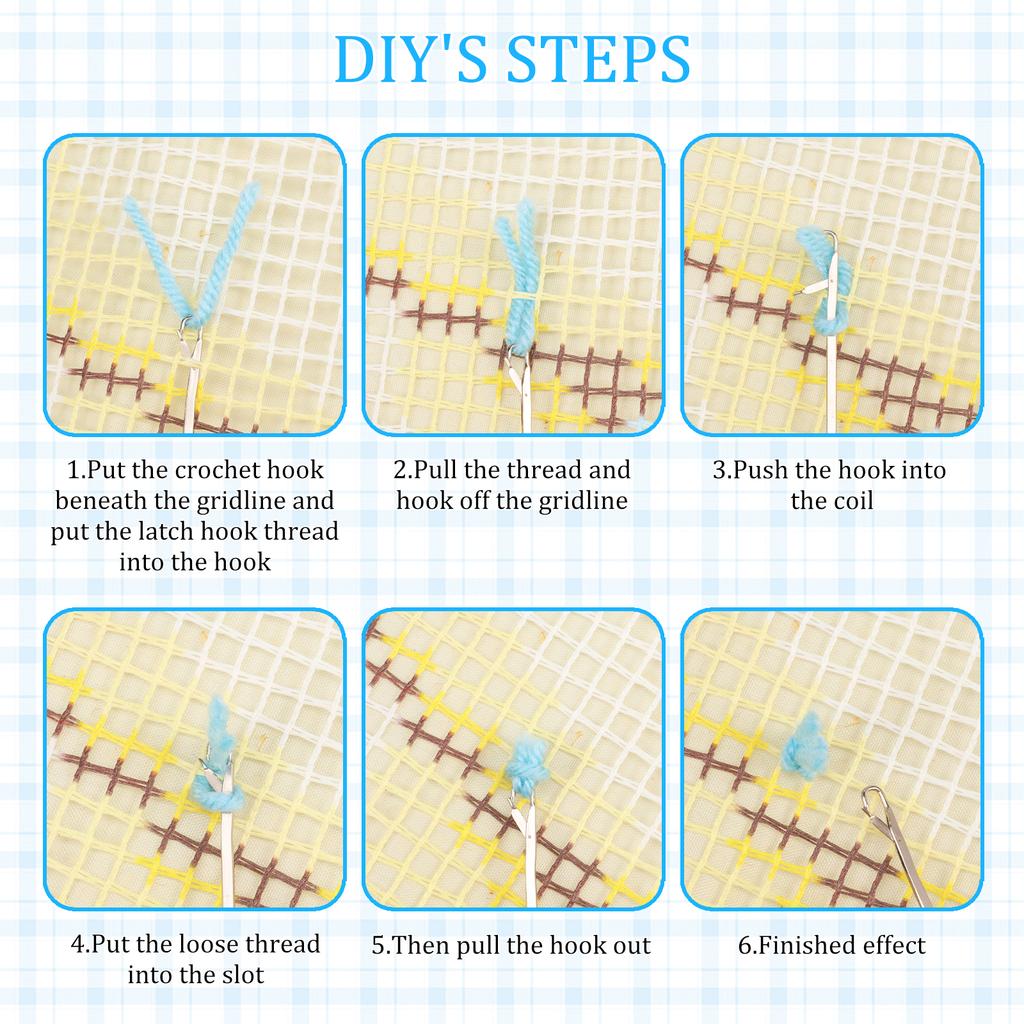 DIY'S STEPS

1.Put the crochet hook beneath the gridline and put the latch hook thread into the hook

2.Pull the thread and hook off the gridline

3.Push the hook into the coil

4.Put the loose thread into the slot

5.Then pull the hook out

6.Finished effect