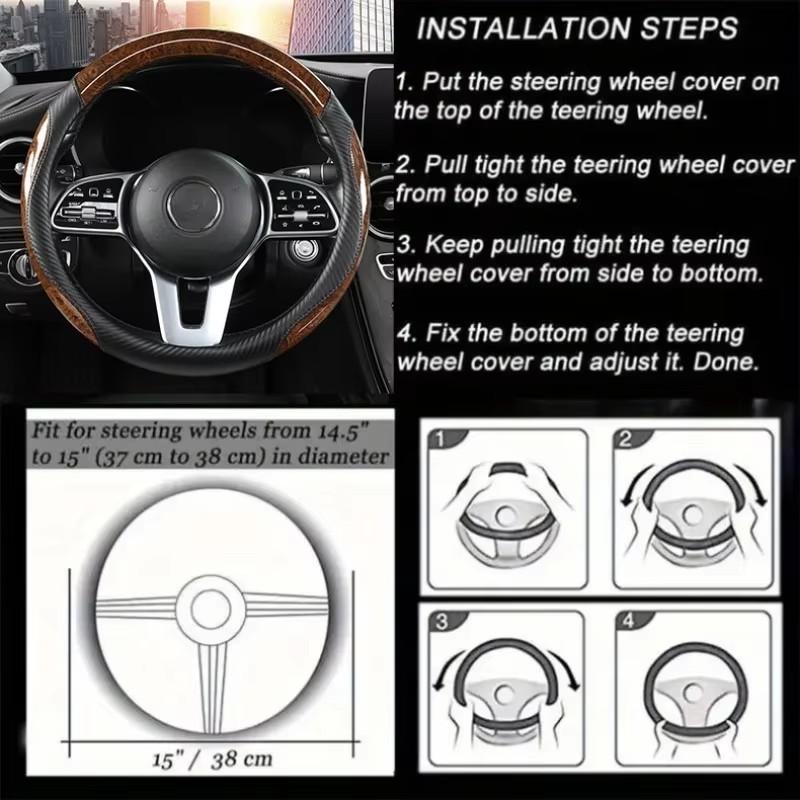 INSTALLATION STEPS

1. Put the steering wheel cover on the top of the teering wheel.

2. Pull tight the teering wheel cover from top to side.

3. Keep pulling tight the teering wheel cover from side to bottom.

4. Fix the bottom of the teering wheel cover and adjust it. Done.

Fit for steering wheels from 14.5" to 15" (37 cm to 38 cm) in diameter

15" / 38 cm

1

2

3

4