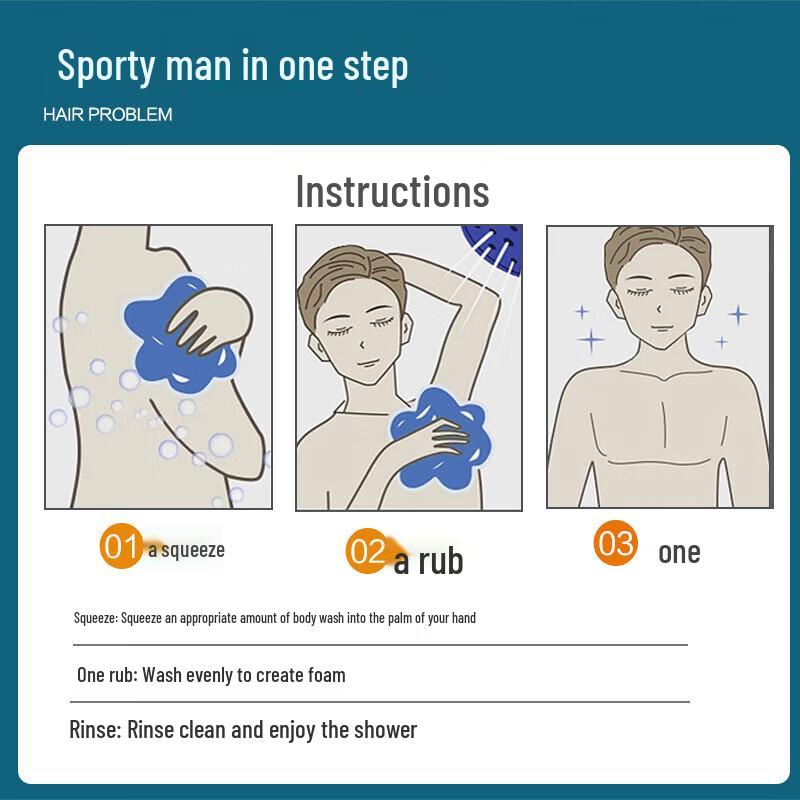 Sporty man in one step

HAIR PROBLEM

Instructions

01 a squeeze

02 a rub

03 one

Squeeze: Squeeze an appropriate amount of body wash into the palm of your hand

One rub: Wash evenly to create foam

Rinse: Rinse clean and enjoy the shower