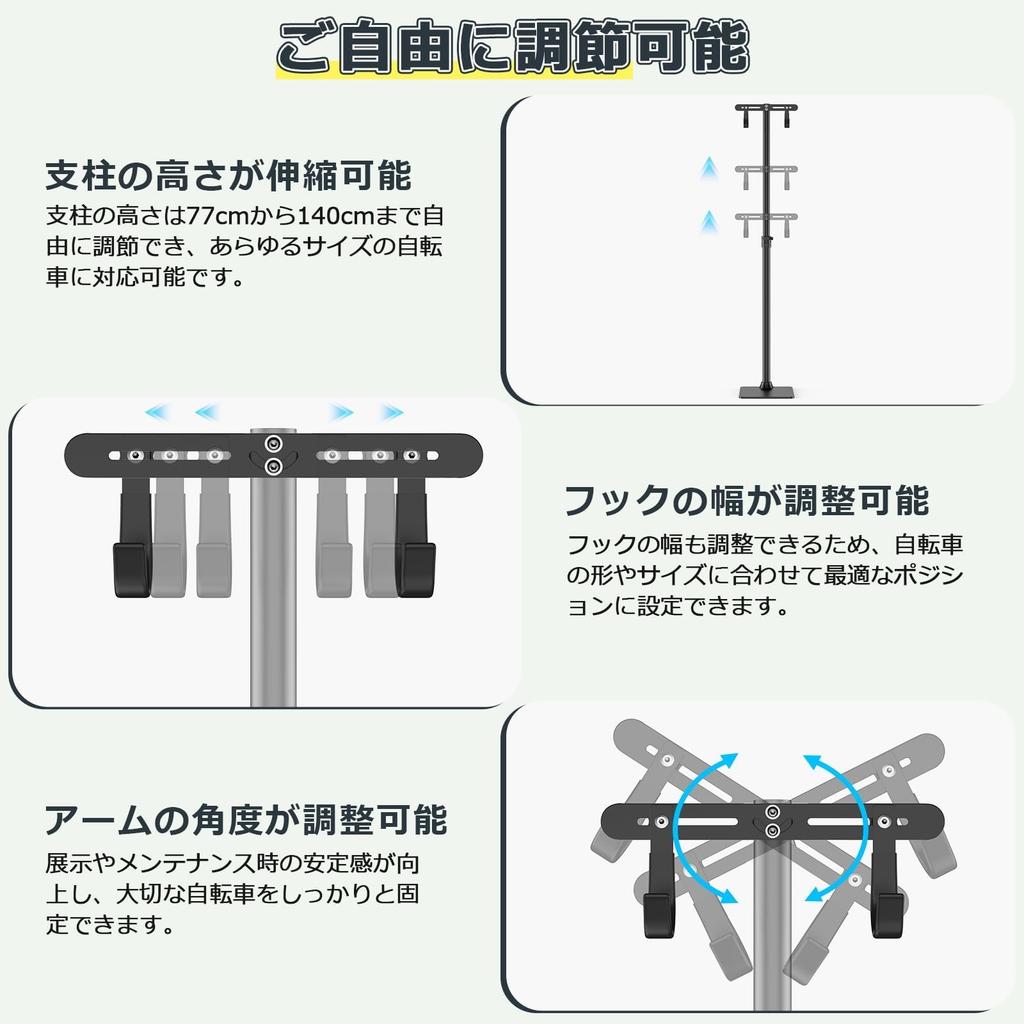 ご自由に調節可能

支柱の高さが伸縮可能

支柱の高さは77cmから140cmまで自由に調節でき、あらゆるサイズの自転車に対応可能です。

フックの幅が調整可能

フックの幅も調整できるため、自転車の形やサイズに合わせて最適なポジションに設定できます。

アームの角度が調整可能

展示やメンテナンス時の安定感が向上し、大切な自転車をしっかりと固定できます。