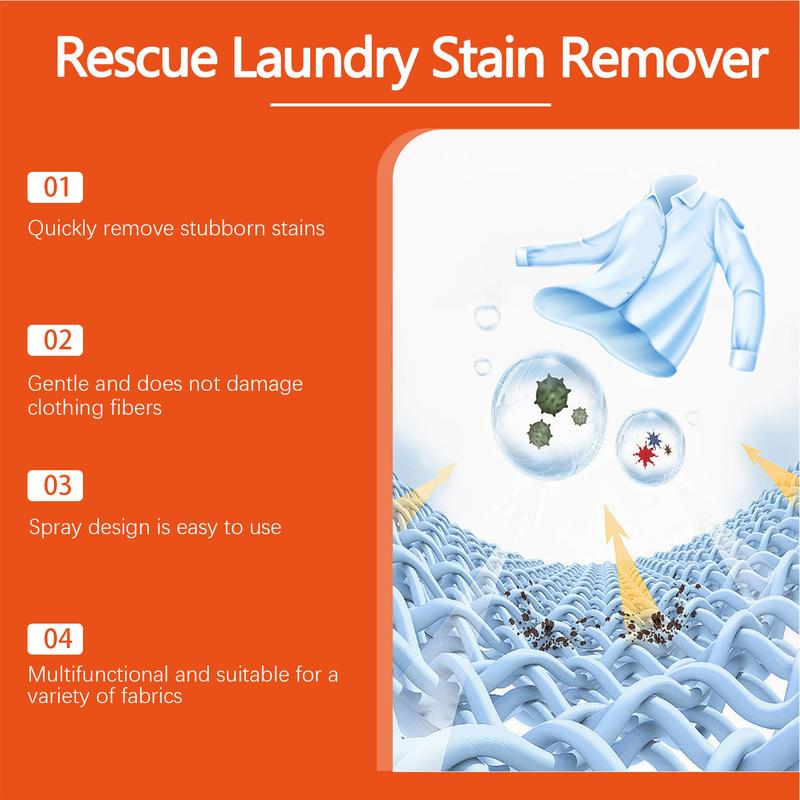 Rescue Laundry Stain Remover

01

Quickly remove stubborn stains

02

Gentle and does not damage clothing fibers

03

Spray design is easy to use

04

Multifunctional and suitable for a variety of fabrics