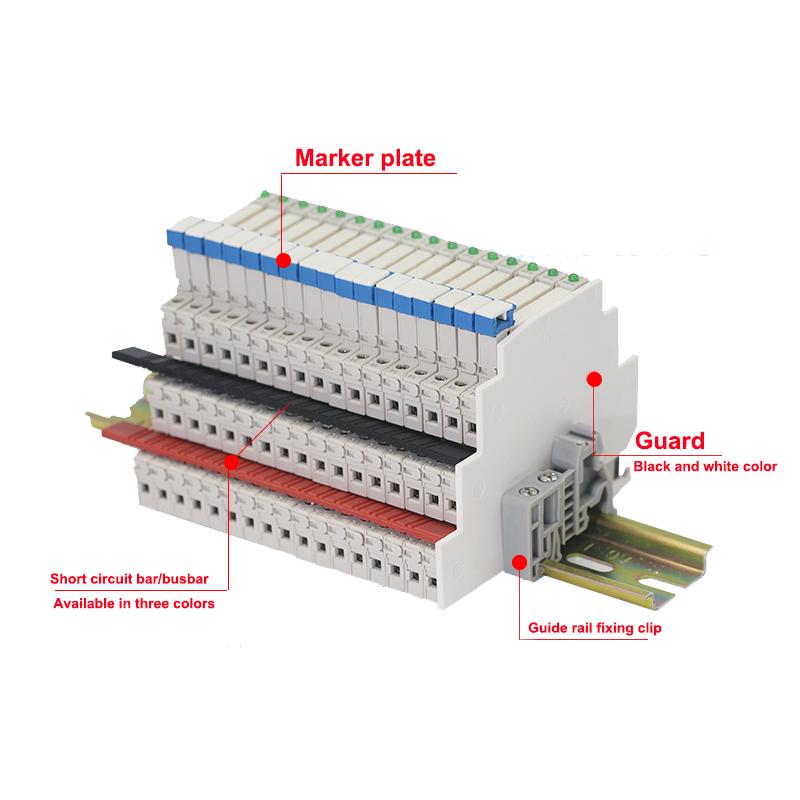 Marker plate

Guard
Black and white color

Short circuit bar/busbar
Available in three colors

Guide rail fixing clip