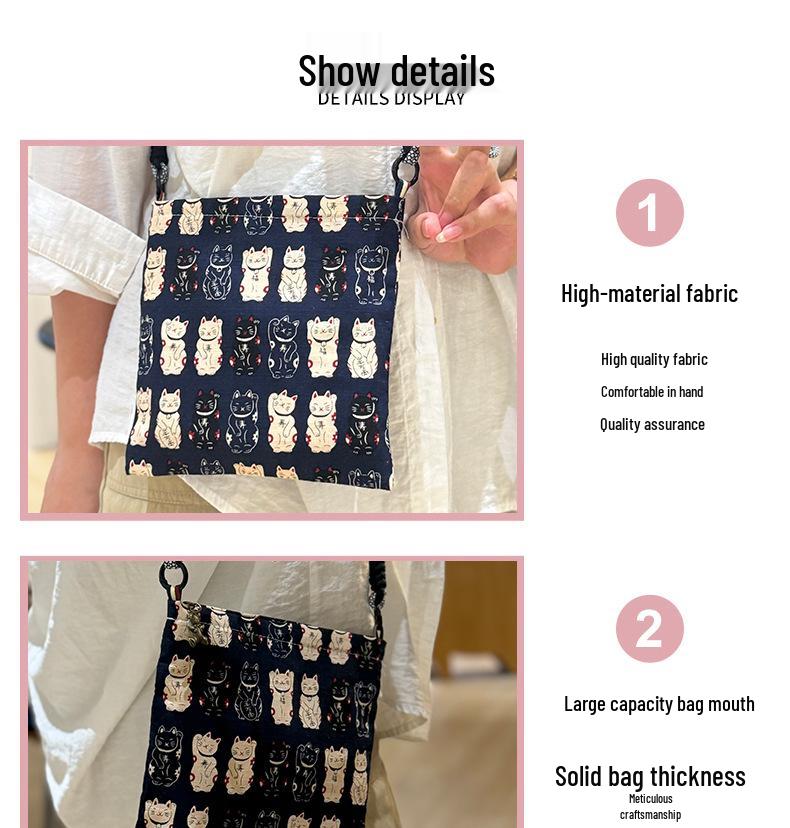 Show details
DETAILS DISPLAY

1

High-material fabric

High quality fabric
Comfortable in hand
Quality assurance

2

Large capacity bag mouth

Solid bag thickness
Meticulous craftsmanship