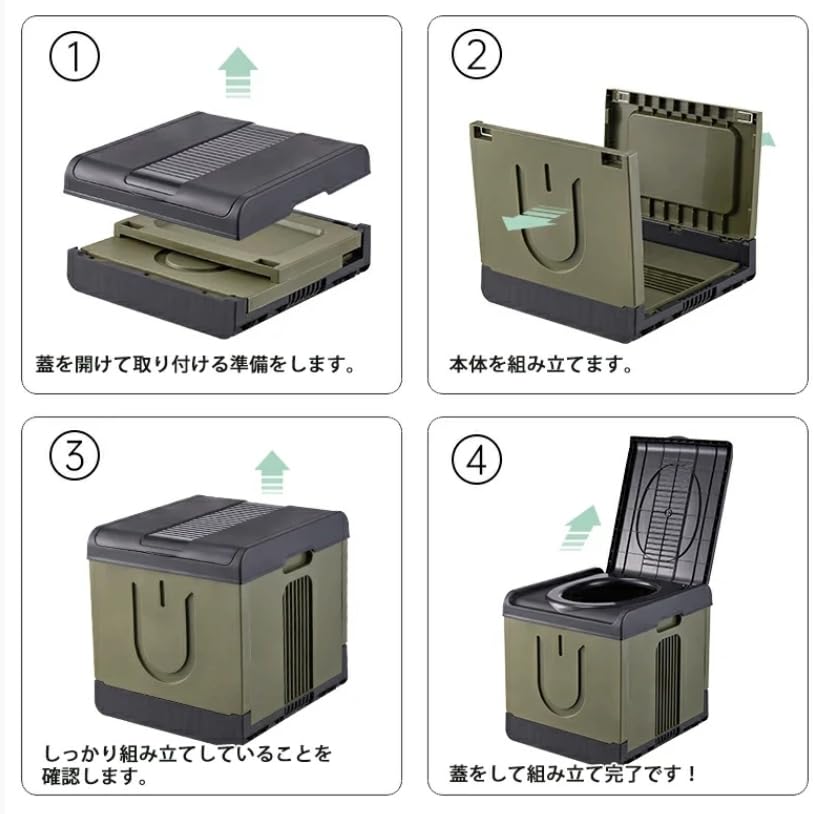 ①

蓋を開けて取り付ける準備をします。

②

本体を組み立てます。

③

しっかり組み立てしていることを確認します。

④

蓋をして組み立て完了です！