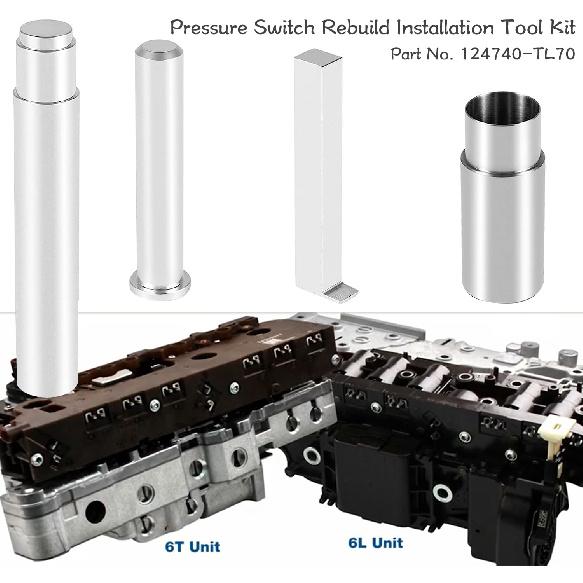 Pressure Switch Rebuild Installation Tool Kit
Part No. 124740-TL70

6T Unit

6L Unit