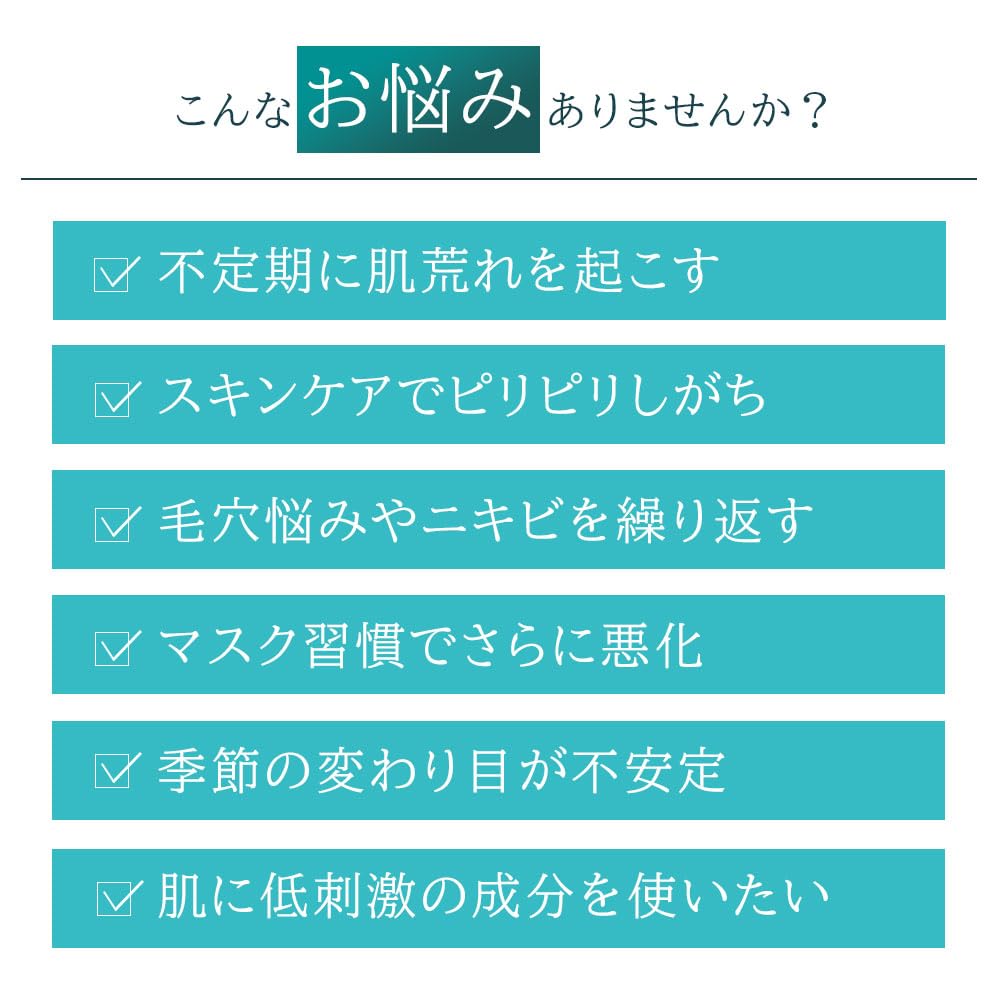 こんなお悩みありませんか？

☑ 不定期に肌荒れを起こす

☑ スキンケアでピリピリしがち

☑ 毛穴悩みやニキビを繰り返す

☑ マスク習慣でさらに悪化

☑ 季節の変わり目が不安定

☑ 肌に低刺激の成分を使いたい