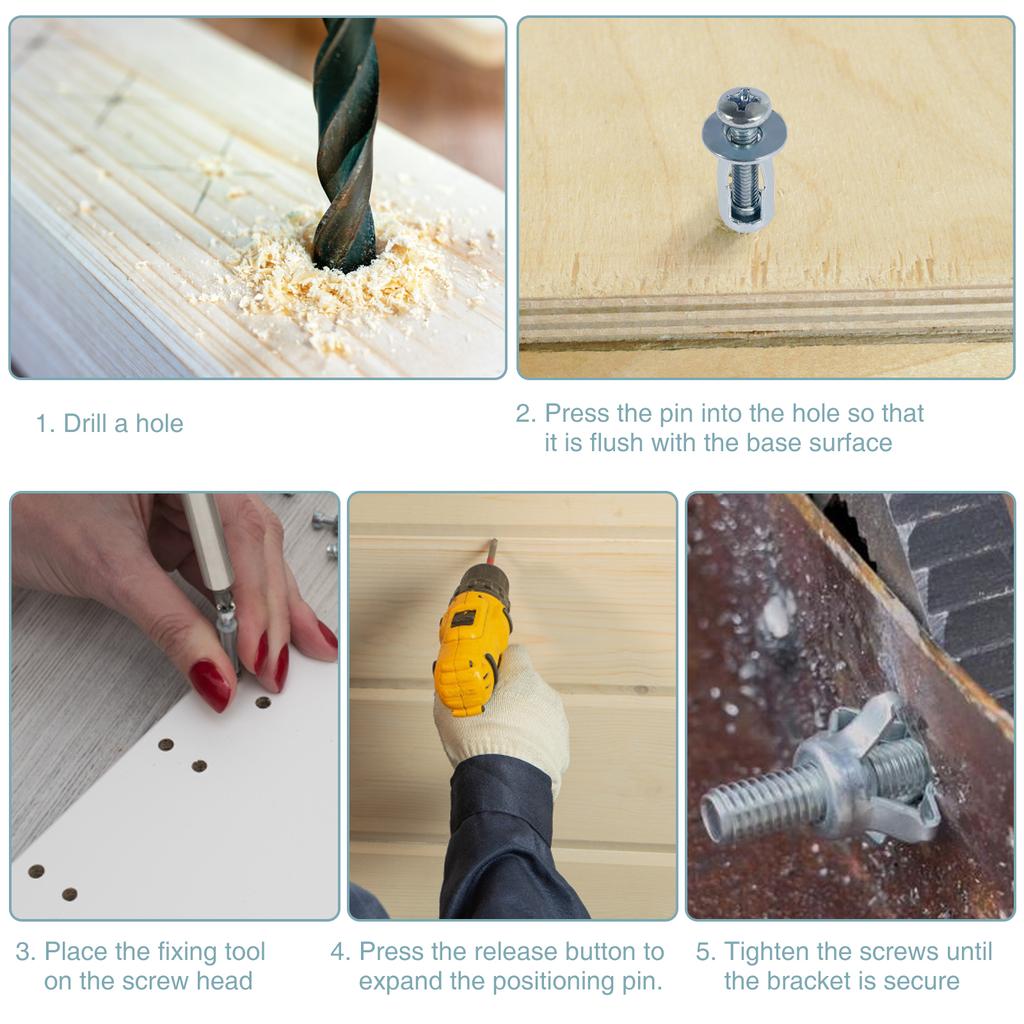 1. Drill a hole

2. Press the pin into the hole so that it is flush with the base surface

3. Place the fixing tool on the screw head

4. Press the release button to expand the positioning pin.

5. Tighten the screws until the bracket is secure