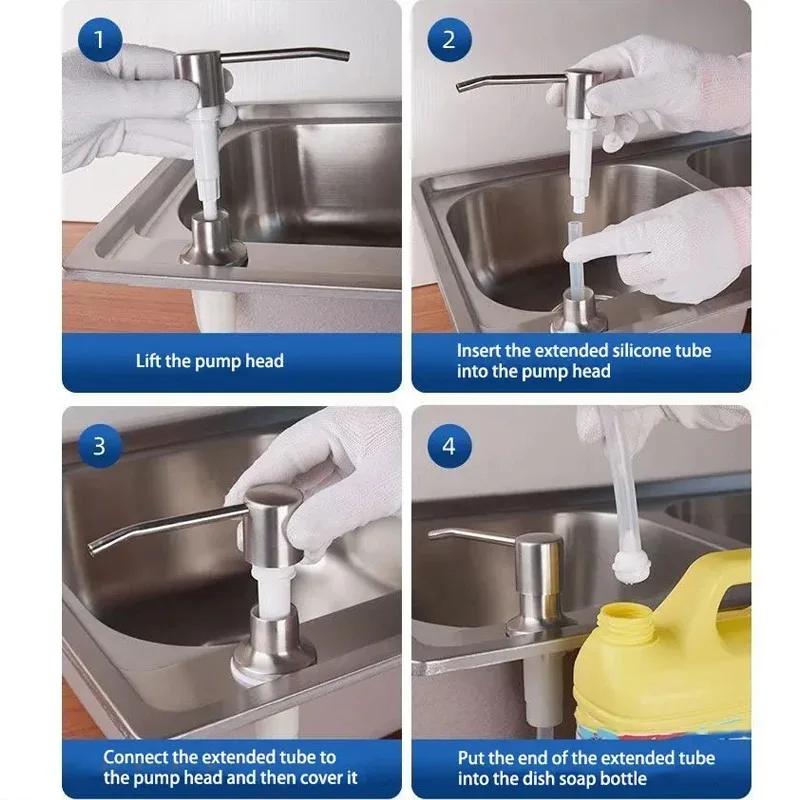 1

Lift the pump head

2

Insert the extended silicone tube into the pump head

3

Connect the extended tube to the pump head and then cover it

4

Put the end of the extended tube into the dish soap bottle