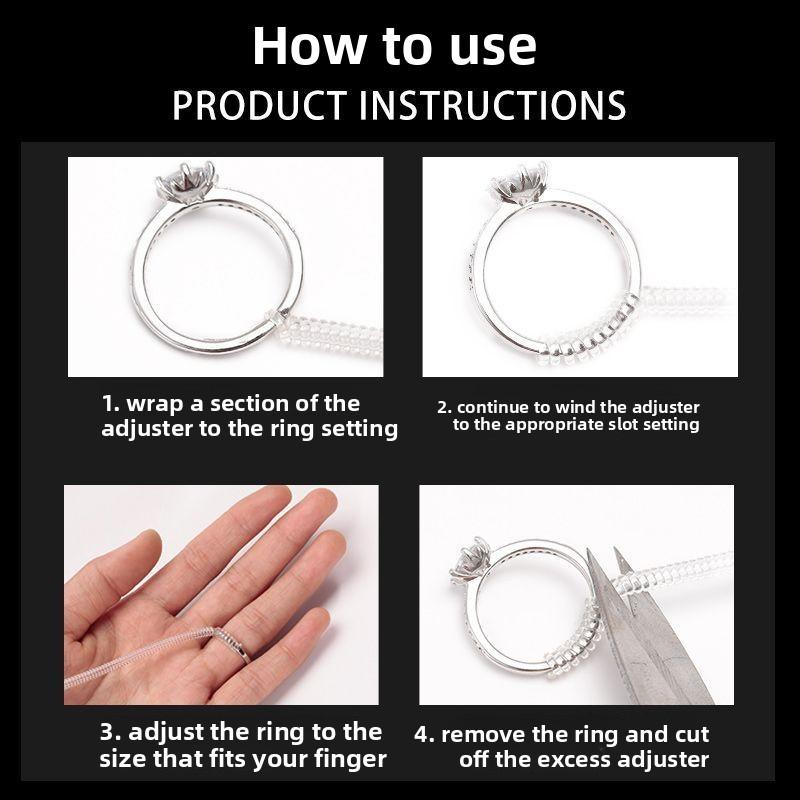 How to use
PRODUCT INSTRUCTIONS

1. wrap a section of the adjuster to the ring setting

2. continue to wind the adjuster to the appropriate slot setting

3. adjust the ring to the size that fits your finger

4. remove the ring and cut off the excess adjuster