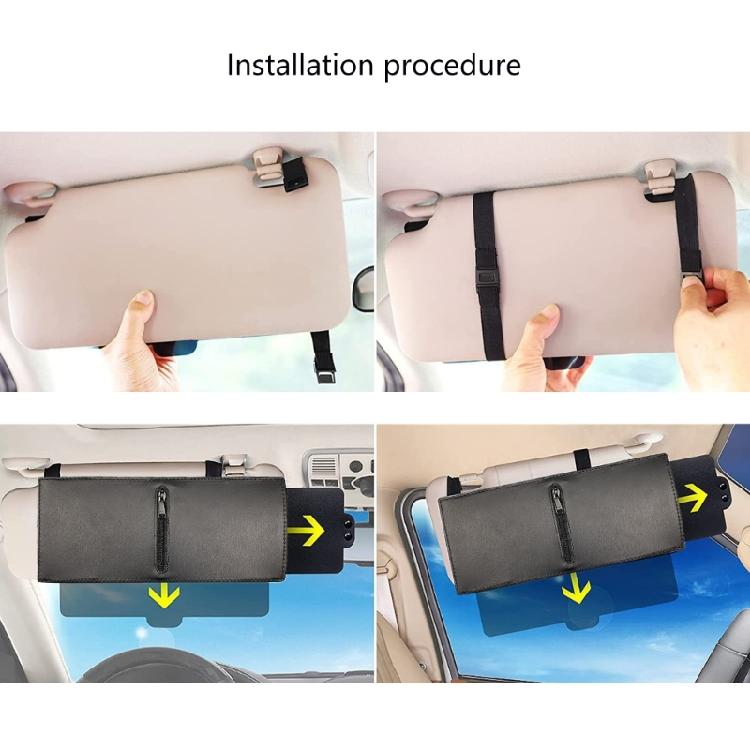 Installation procedure