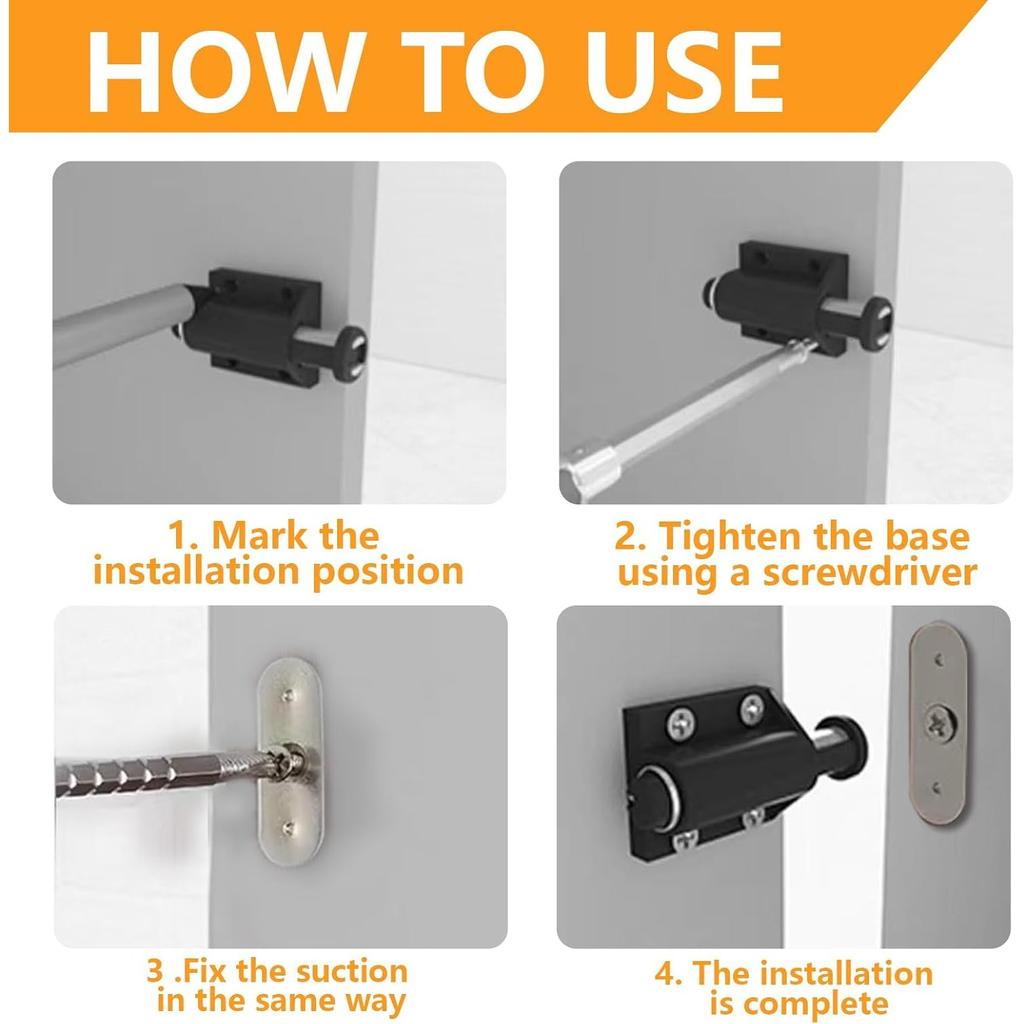 HOW TO USE

1. Mark the installation position

2. Tighten the base using a screwdriver

3 .Fix the suction in the same way

4. The installation is complete