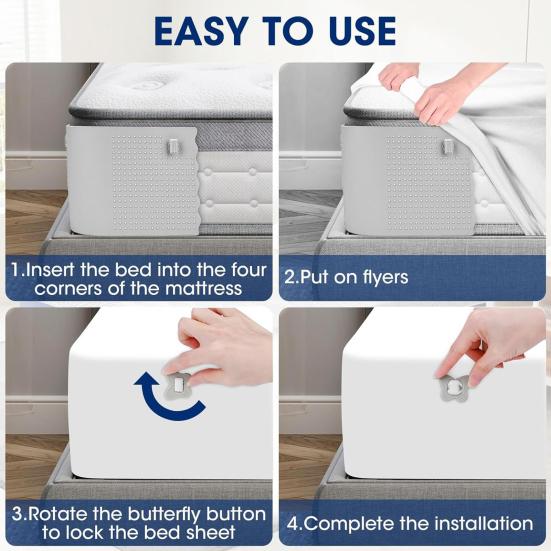 EASY TO USE

1.Insert the bed into the four corners of the mattress

2.Put on flyers

3.Rotate the butterfly button to lock the bed sheet

4.Complete the installation