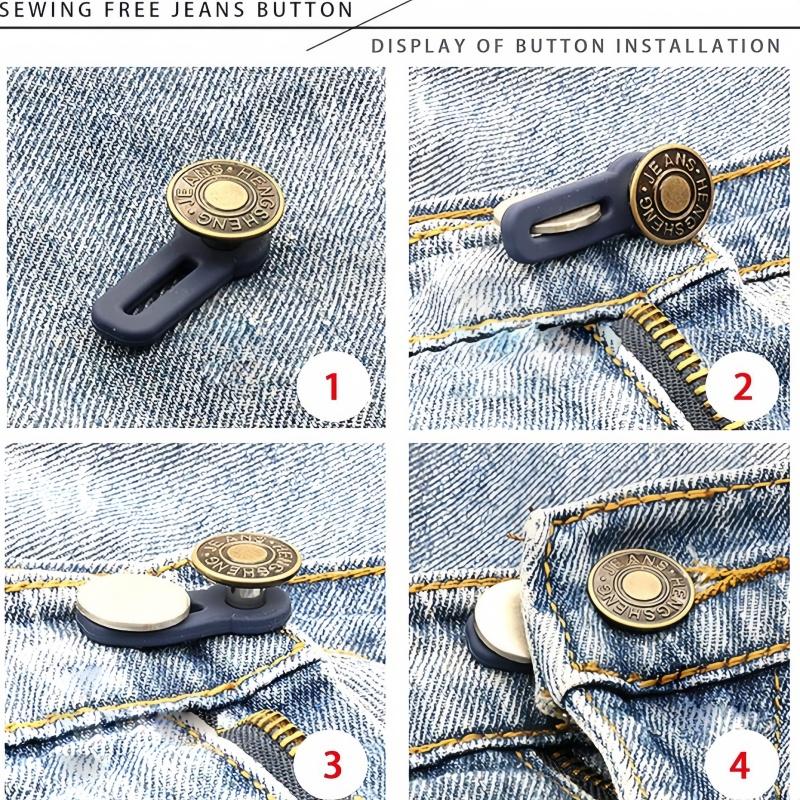 SEWING FREE JEANS BUTTON

DISPLAY OF BUTTON INSTALLATION

JEANS HENGSHENG

1

JEANS HENGSHENG

2

JEANS HENGSHENG

3

JEANS HENGSHENG

4