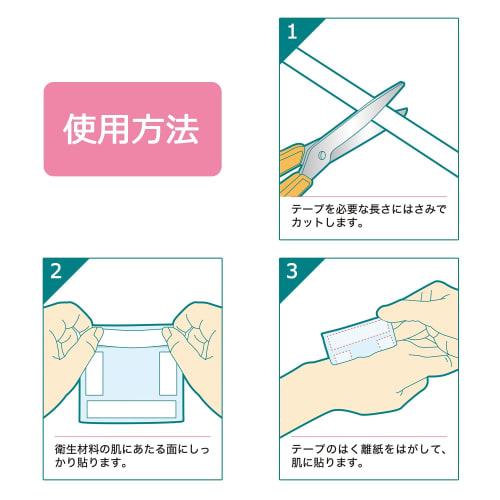 使用方法

1

テープを必要な長さにはさみでカットします。

2

衛生材料の肌にあたる面にしっかり貼ります。

3

テープのはく離紙をはがして、肌に貼ります。