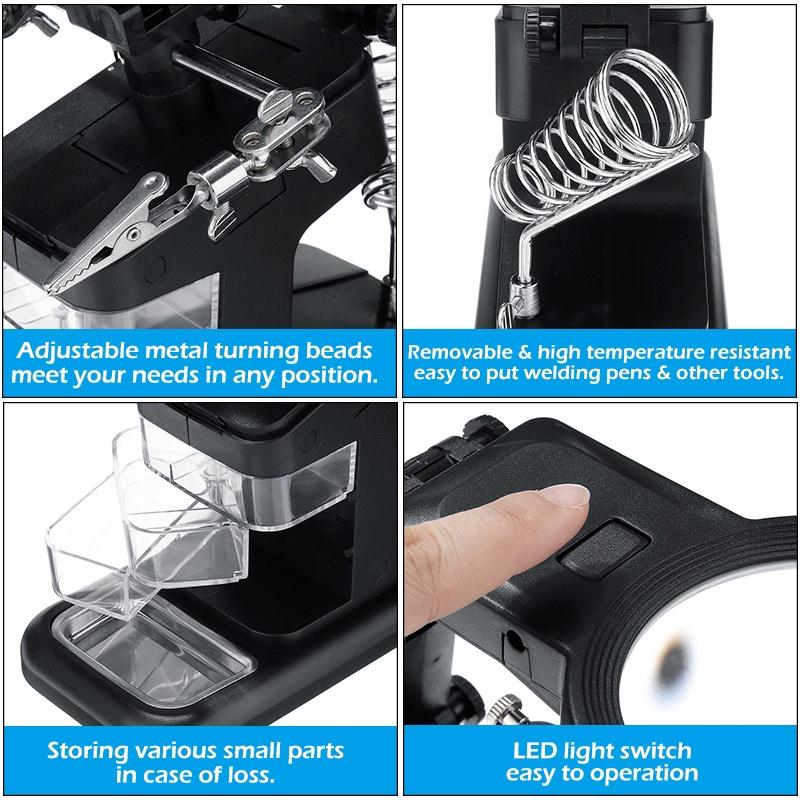 Adjustable metal turning beads meet your needs in any position.

Removable & high temperature resistant easy to put welding pens & other tools.

Storing various small parts in case of loss.

LED light switch easy to operation