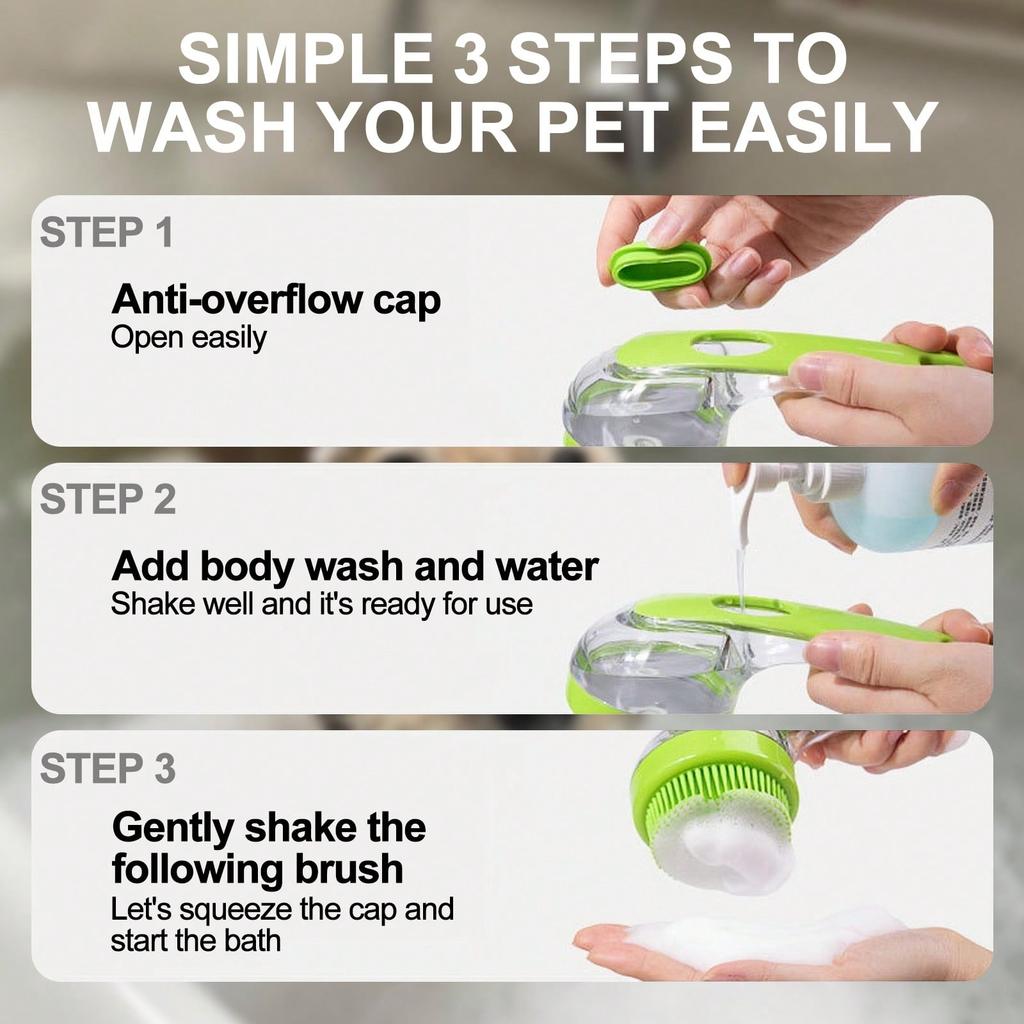 SIMPLE 3 STEPS TO WASH YOUR PET EASILY

STEP 1

Anti-overflow cap
Open easily

STEP 2

Add body wash and water
Shake well and it's ready for use

STEP 3

Gently shake the following brush
Let's squeeze the cap and start the bath